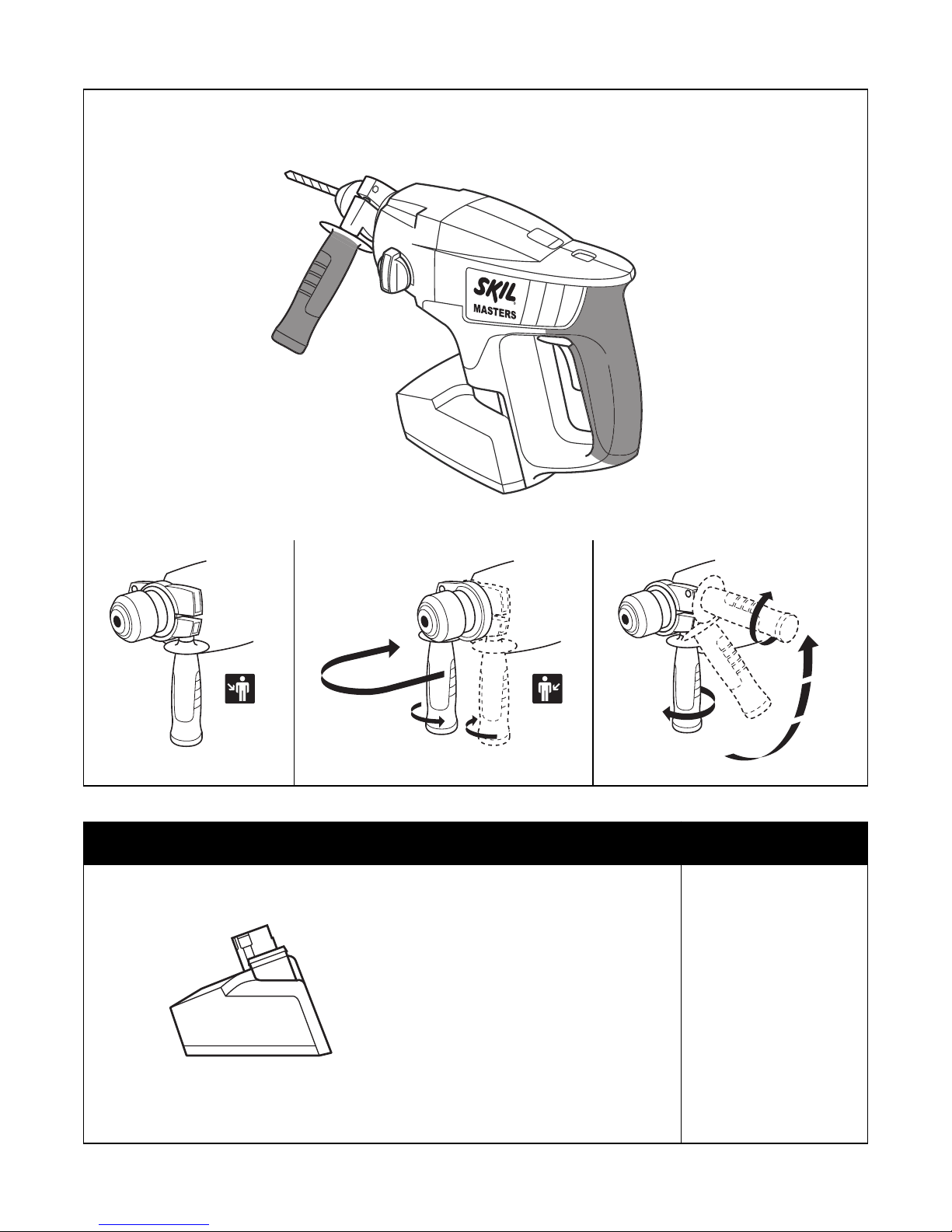 SKIL
MASTERS