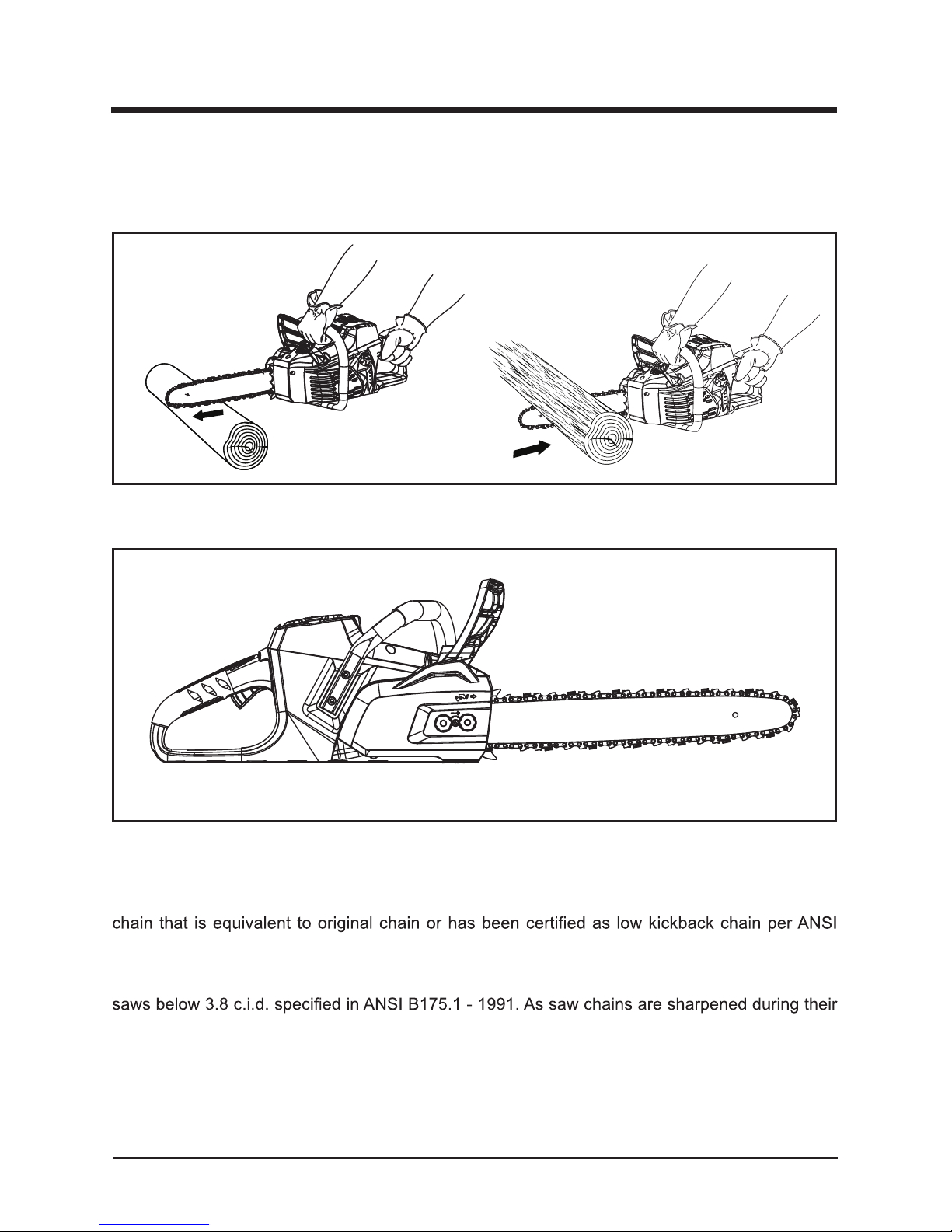 chain that is equivalent to original chain or has been certified as low kickback chain per ANSI

saws below 3.8 c.i.d. specified in ANSI B175.1 - 1991. As saw chains are sharpened during their