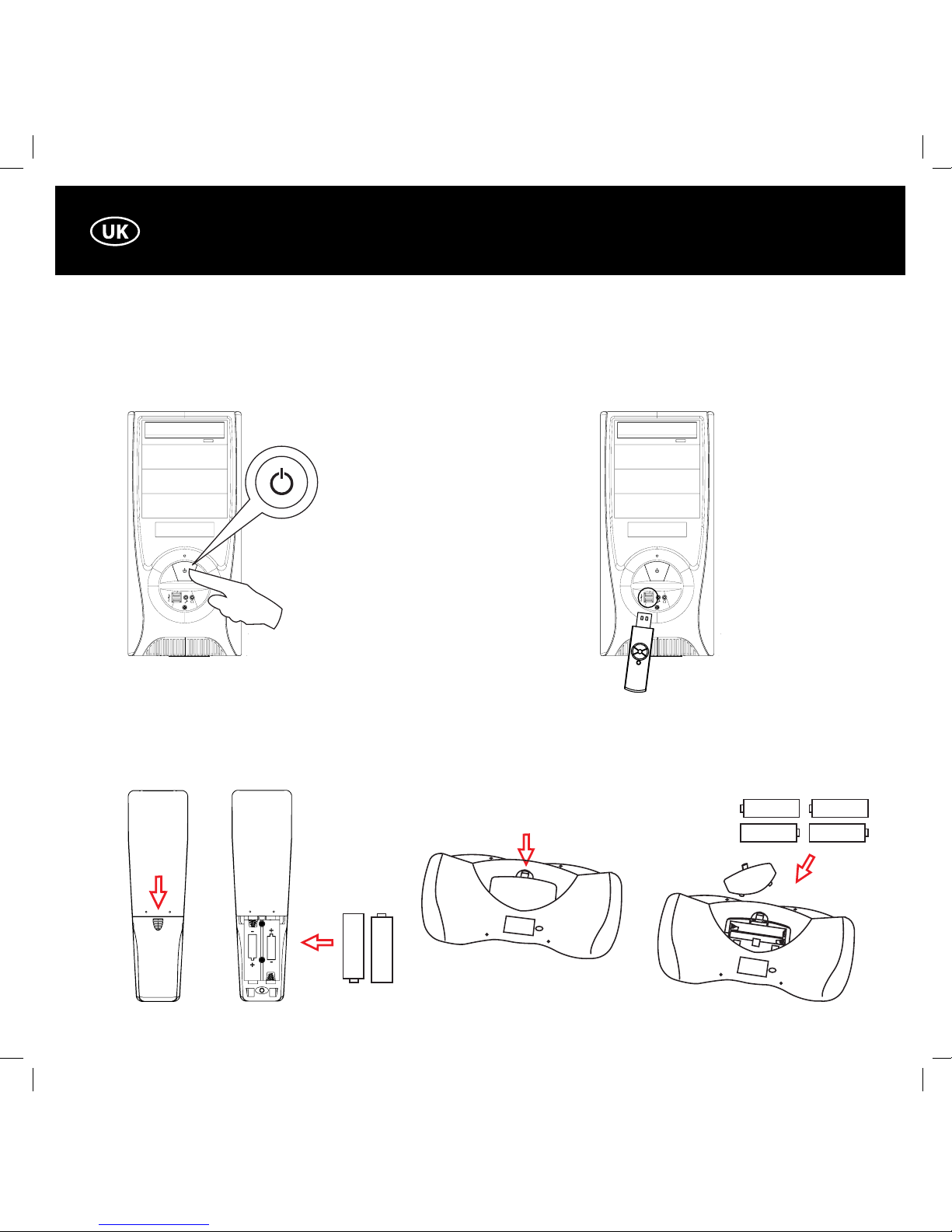 UK