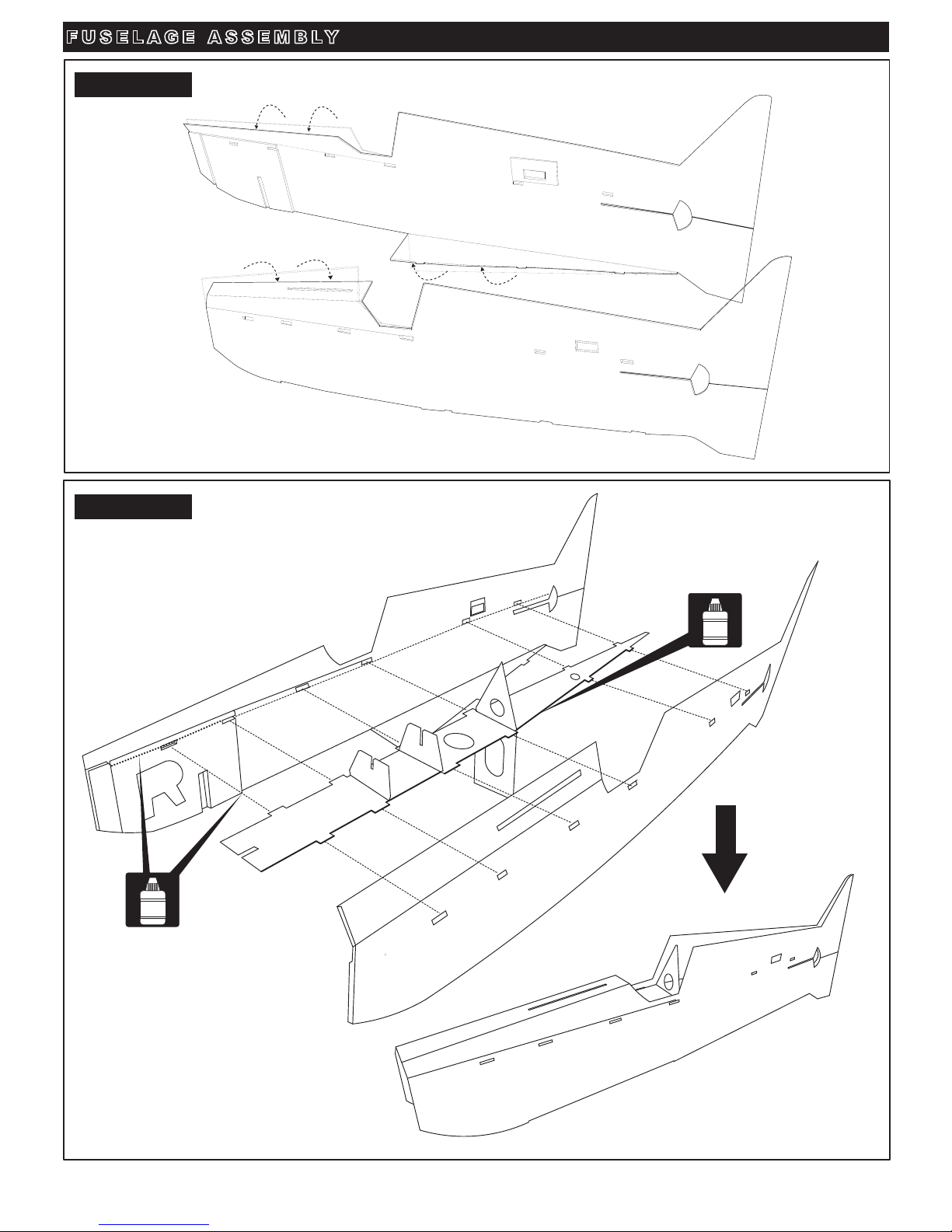 FUSELAGE ASSEMBLY

R