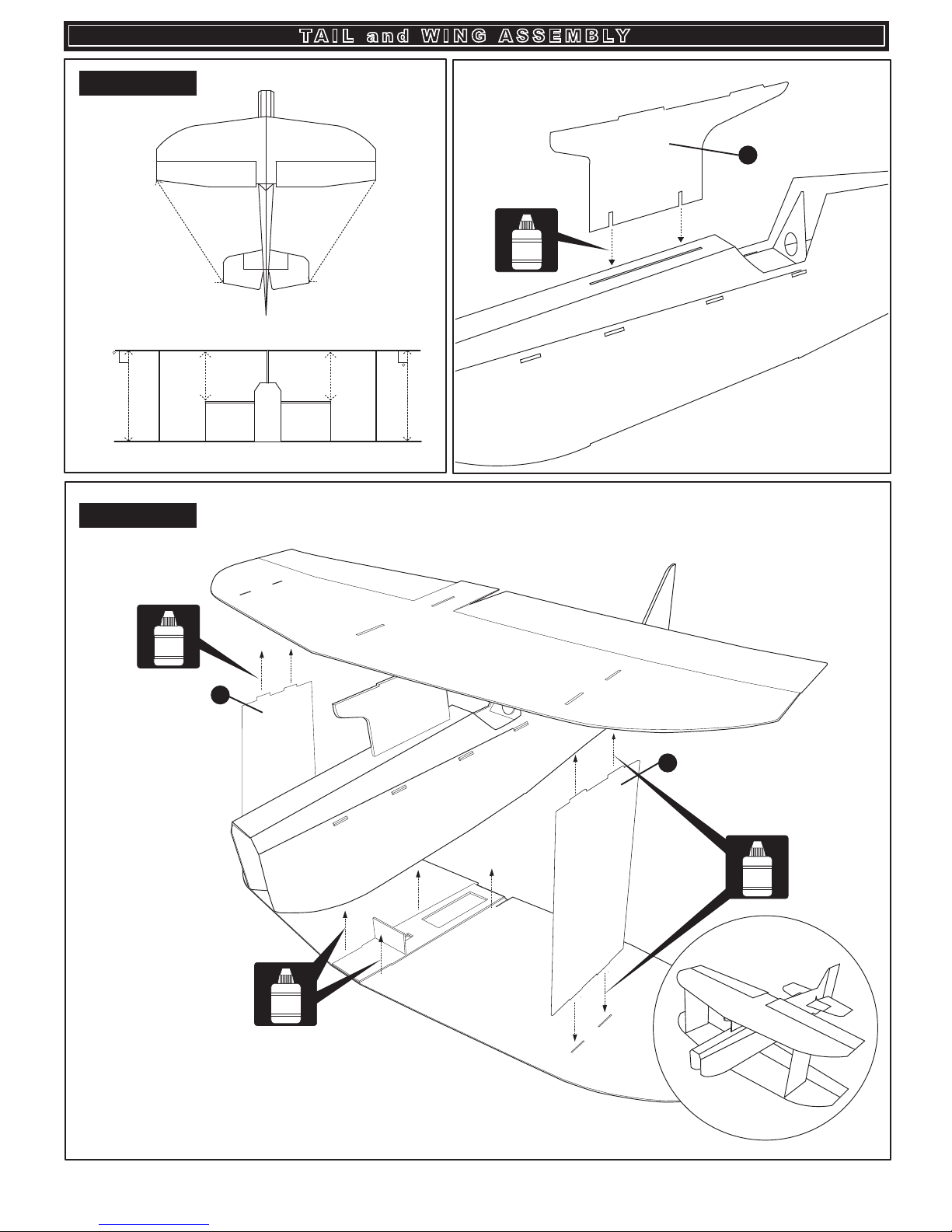 TAIL and WING ASSEMBLY