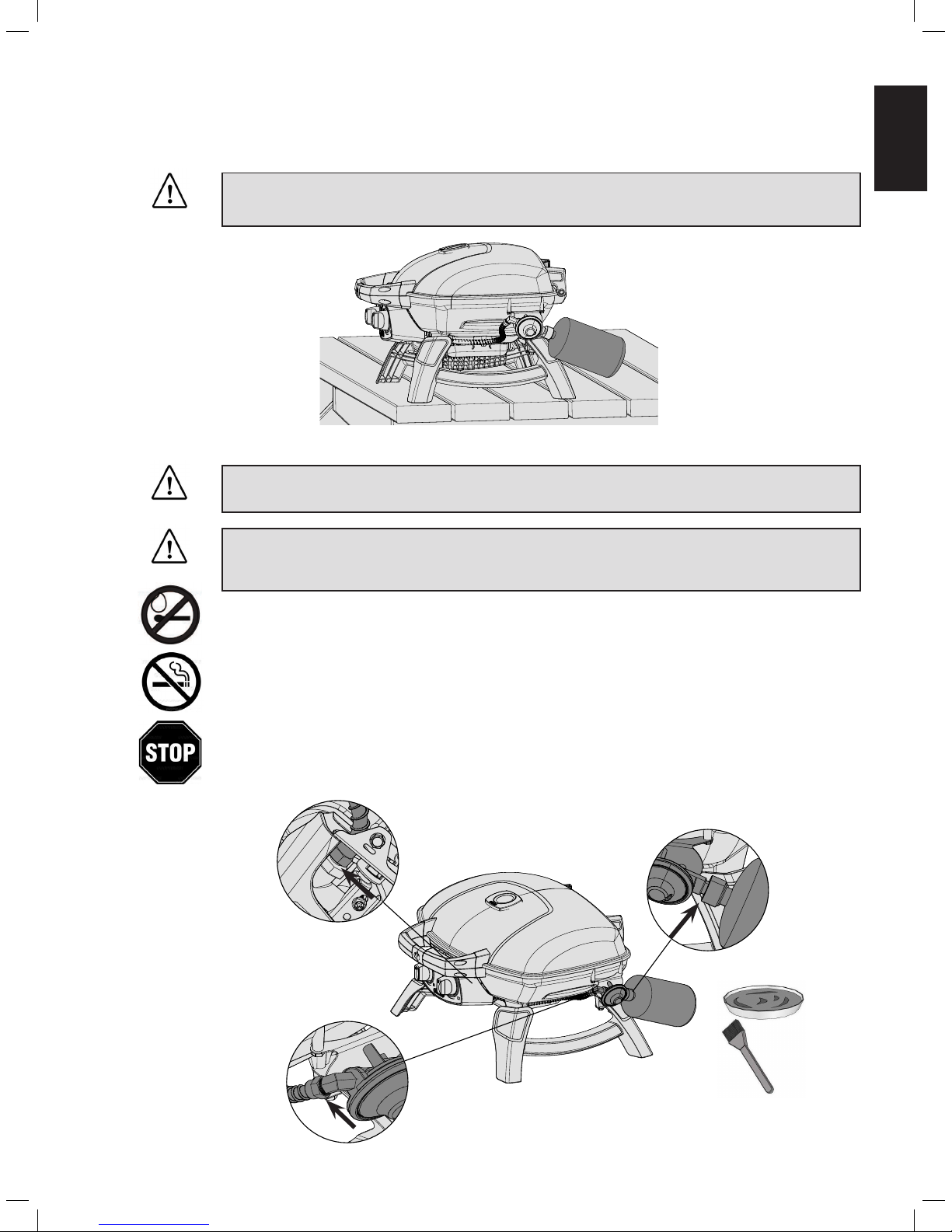 STOP