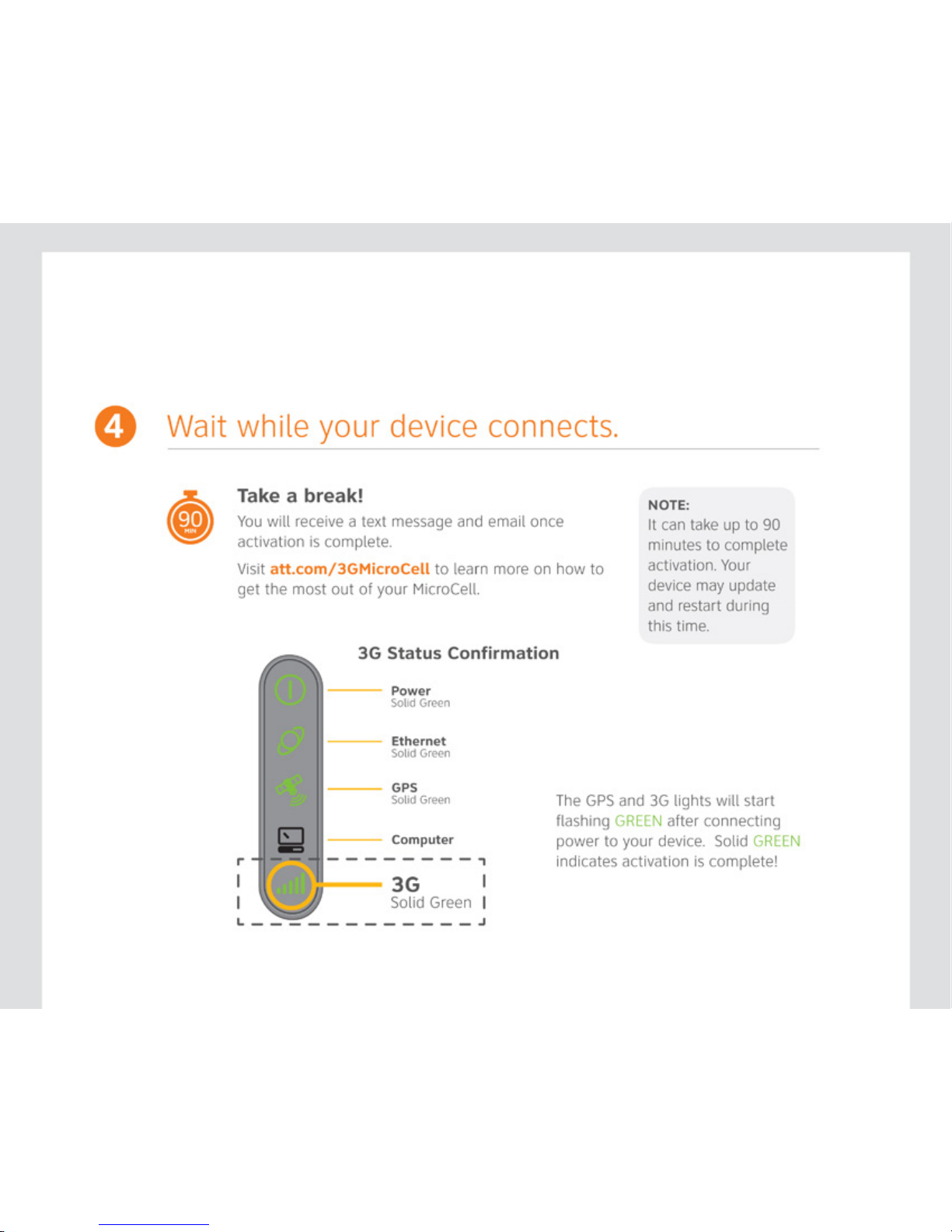 4 Wait while your device connects.

90 MIN

Take a break!

You will receive a text message and email once activation is complete.

Visit att.com/3GMicroCell to learn more on how to get the most out of your MicroCell.

NOTE:
It can take up to 90 minutes to complete activation. Your device may update and restart during this time.

3G Status Confirmation

Power
Solid Green

Ethernet
Solid Green

GPS
Solid Green

Computer

3G
Solid Green

The GPS and 3G lights will start flashing GREEN after connecting power to your device. Solid GREEN indicates activation is complete!