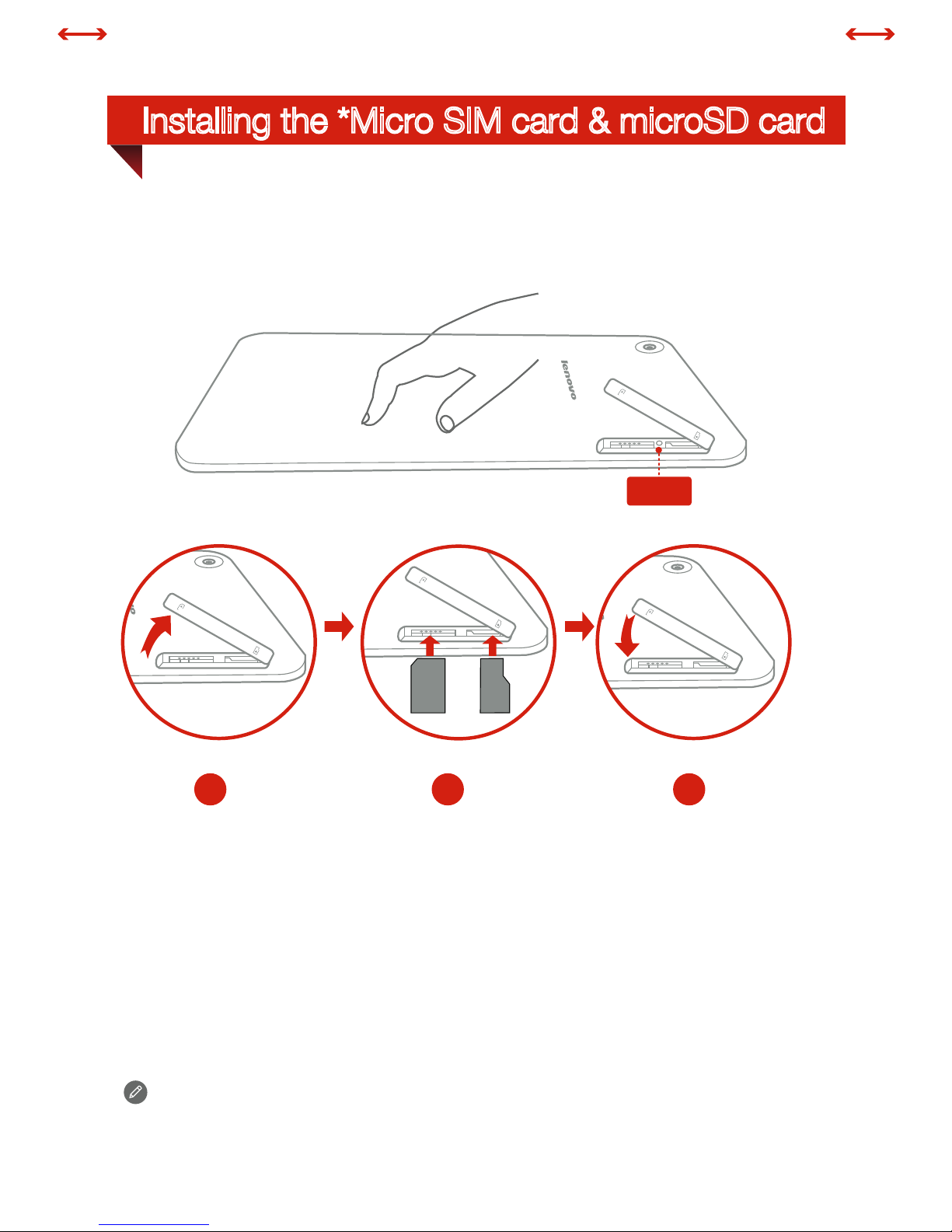 Installing the *Micro SIM card & microSD card

lenovo