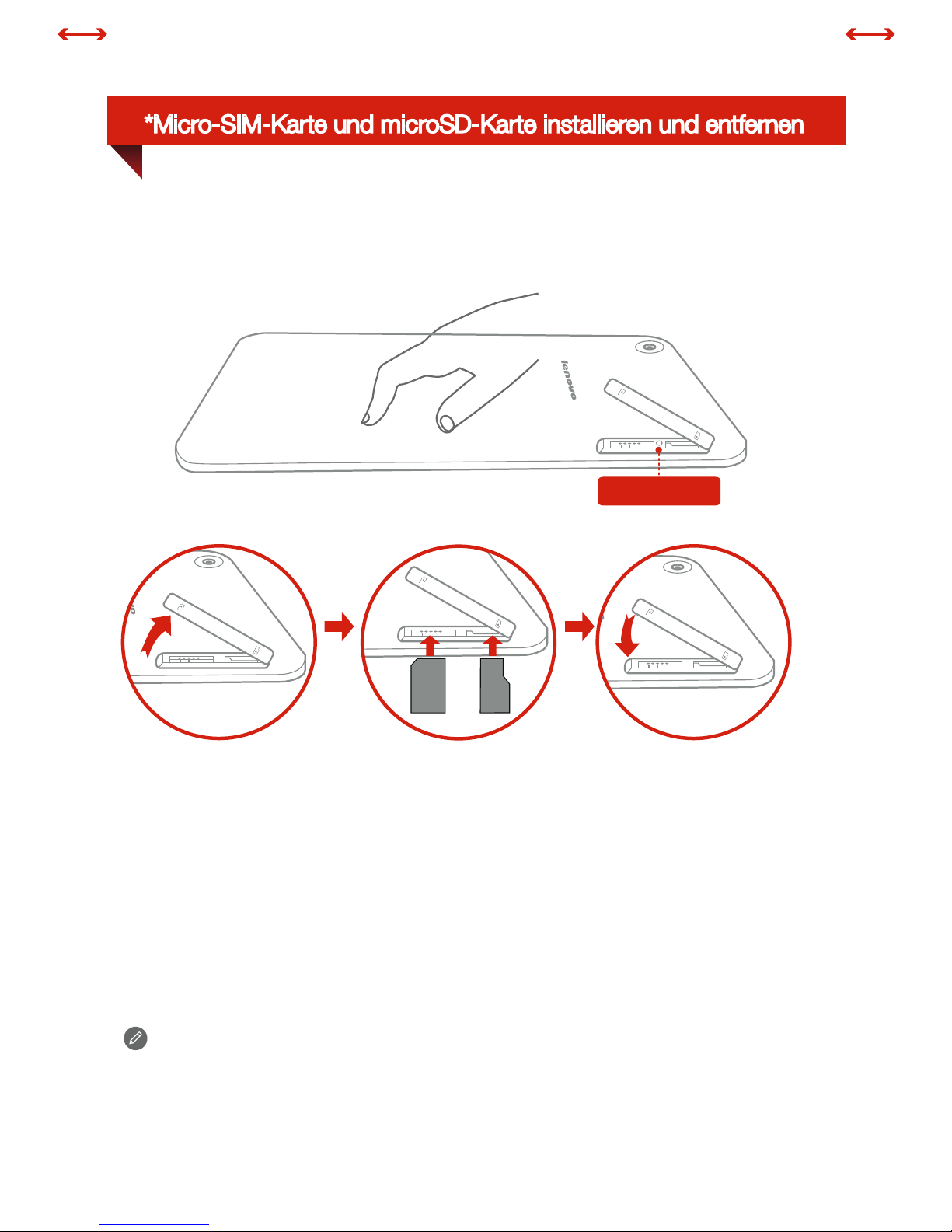 *Micro-SIM-Karte und microSD-Karte installieren und entfernen

lenovo