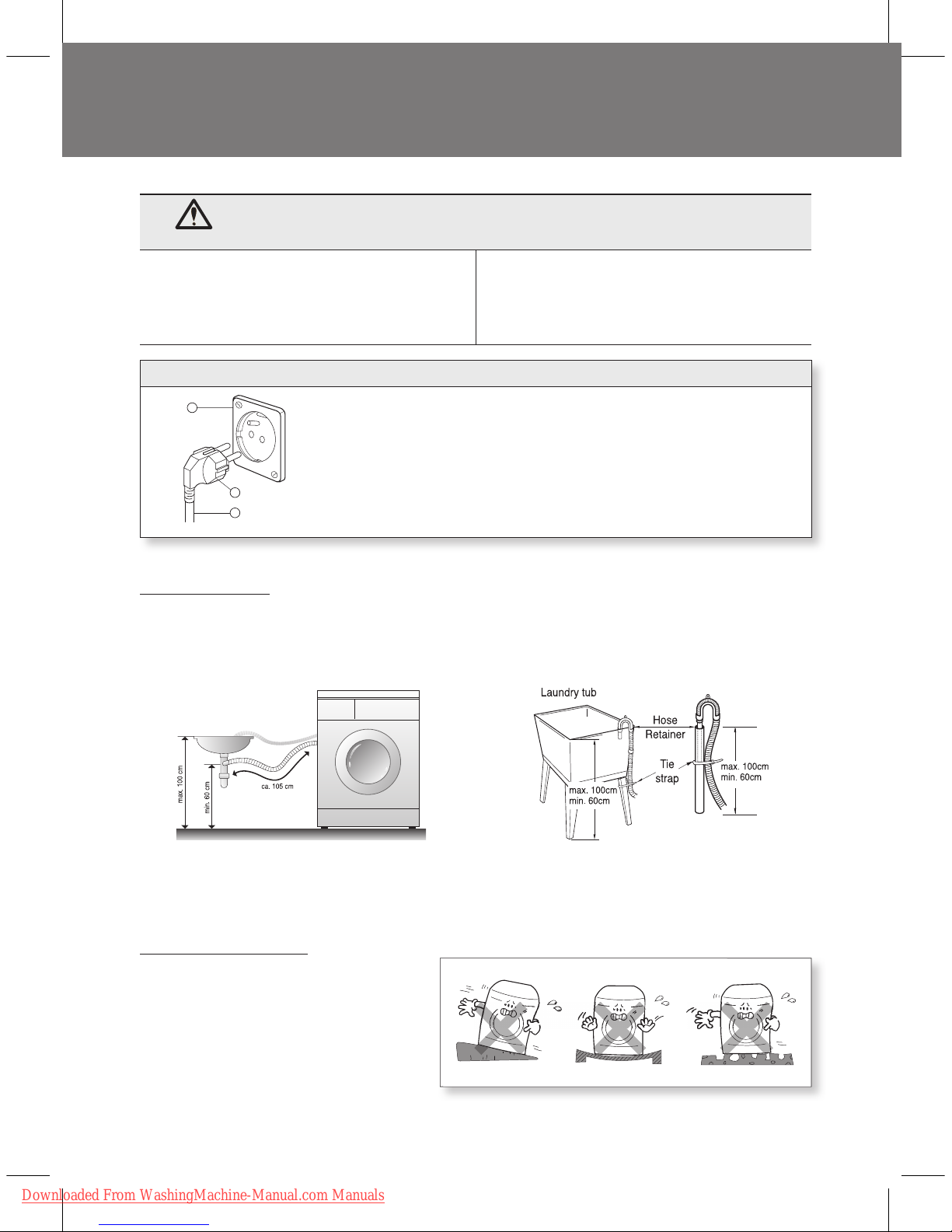 max. 100 cm

min. 60 cm

ca. 105 cm

Laundry tub

Hose Retainer

Tie strap

max. 100cm min. 60cm

max. 100cm min. 60cm

Downloaded From WashingMachine-Manual.com Manuals