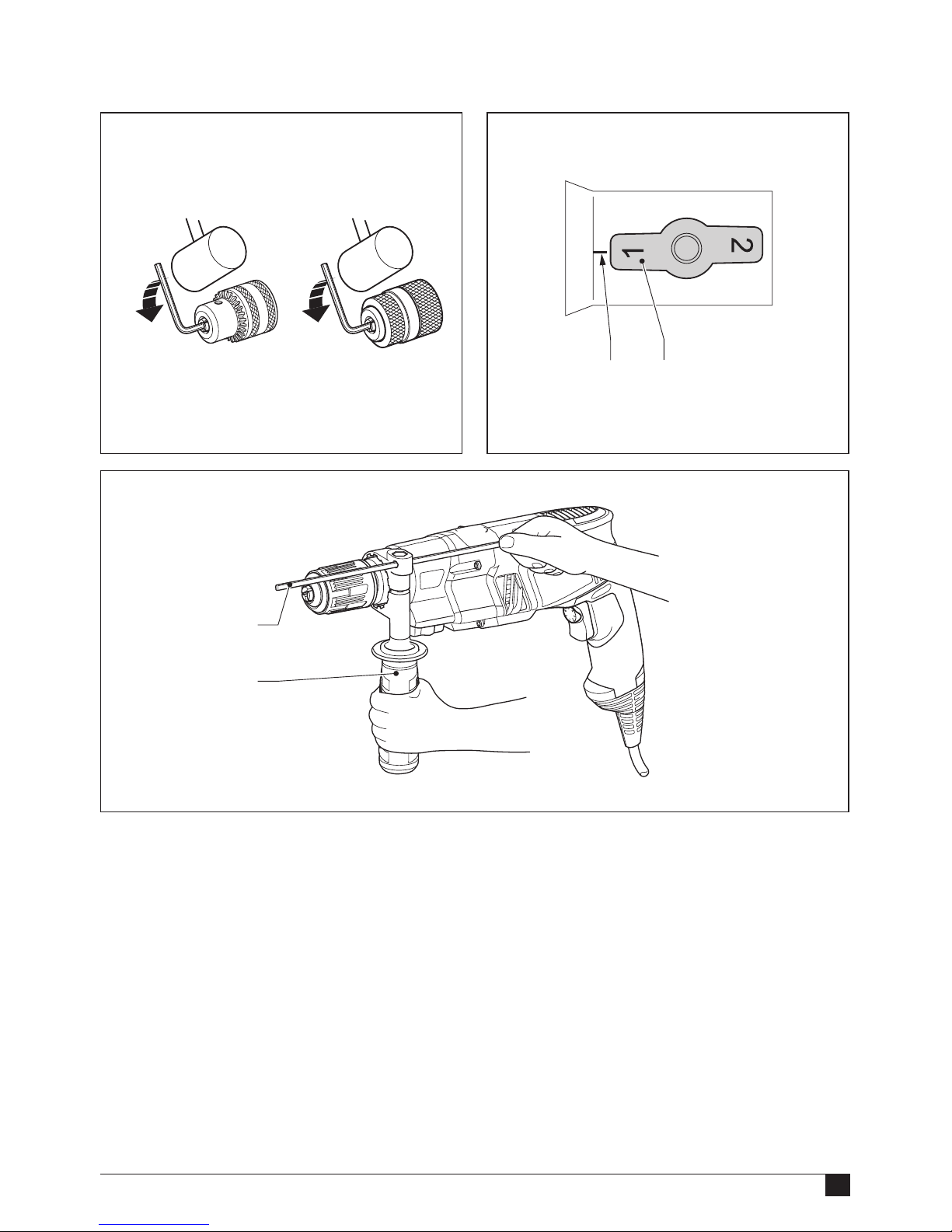 1

2