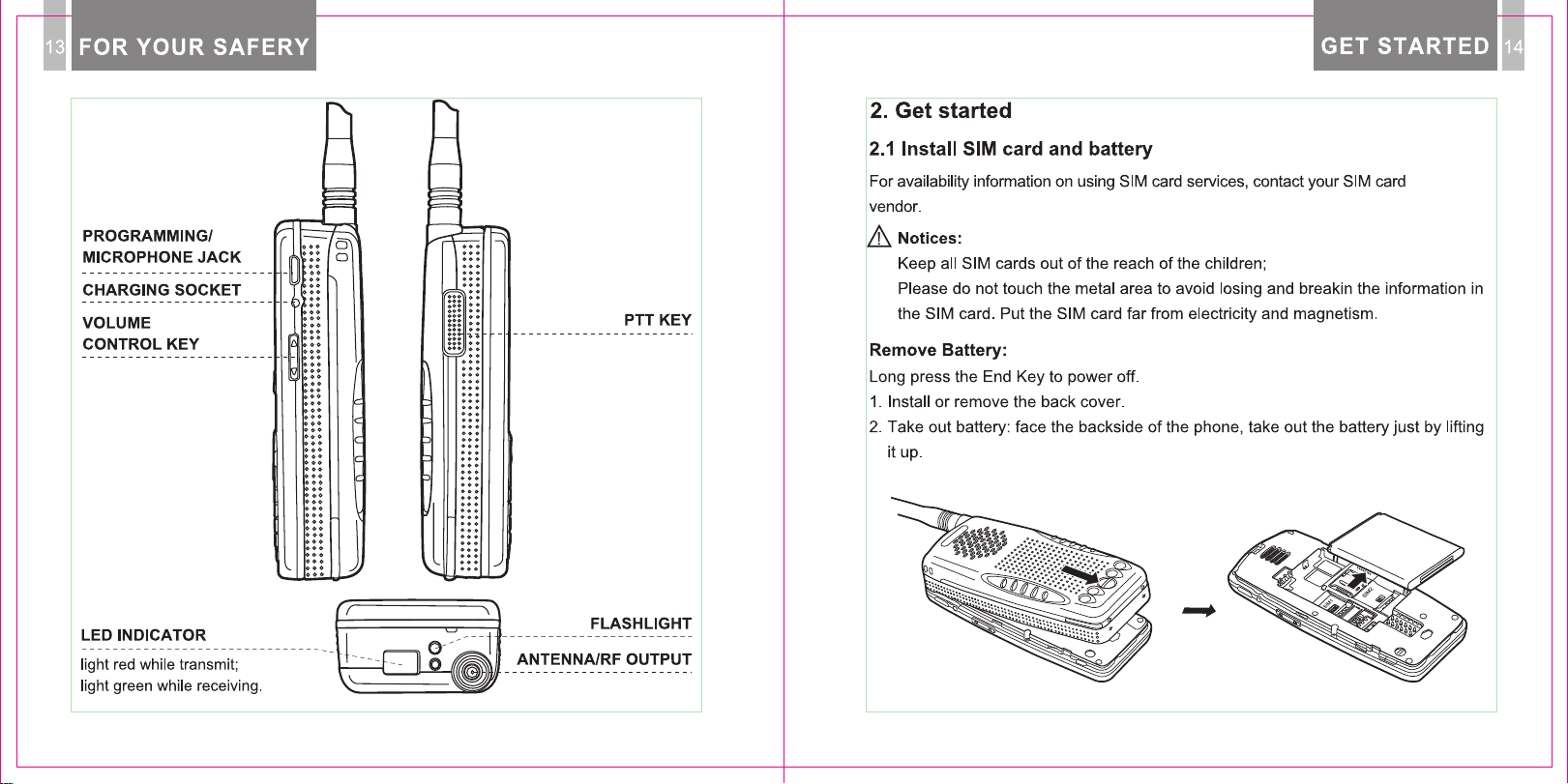 13 FOR YOUR SAFERY

PROGRAMMING/
MICROPHONE JACK

CHARGING SOCKET

VOLUME
CONTROL KEY

PTT KEY

LED INDICATOR
light red while transmit;
light green while receiving.

FLASHLIGHT

ANTENNA/RF OUTPUT

GET STARTED 14

2. Get started

2.1 Install SIM card and battery

For availability information on using SIM card services, contact your SIM card vendor.

Notices:
Keep all SIM cards out of the reach of the children;
Please do not touch the metal area to avoid losing and breakin the information in the SIM card. Put the SIM card far from electricity and magnetism.

Remove Battery:
Long press the End Key to power off.
1. Install or remove the back cover.
2. Take out battery: face the backside of the phone, take out the battery just by lifting it up.