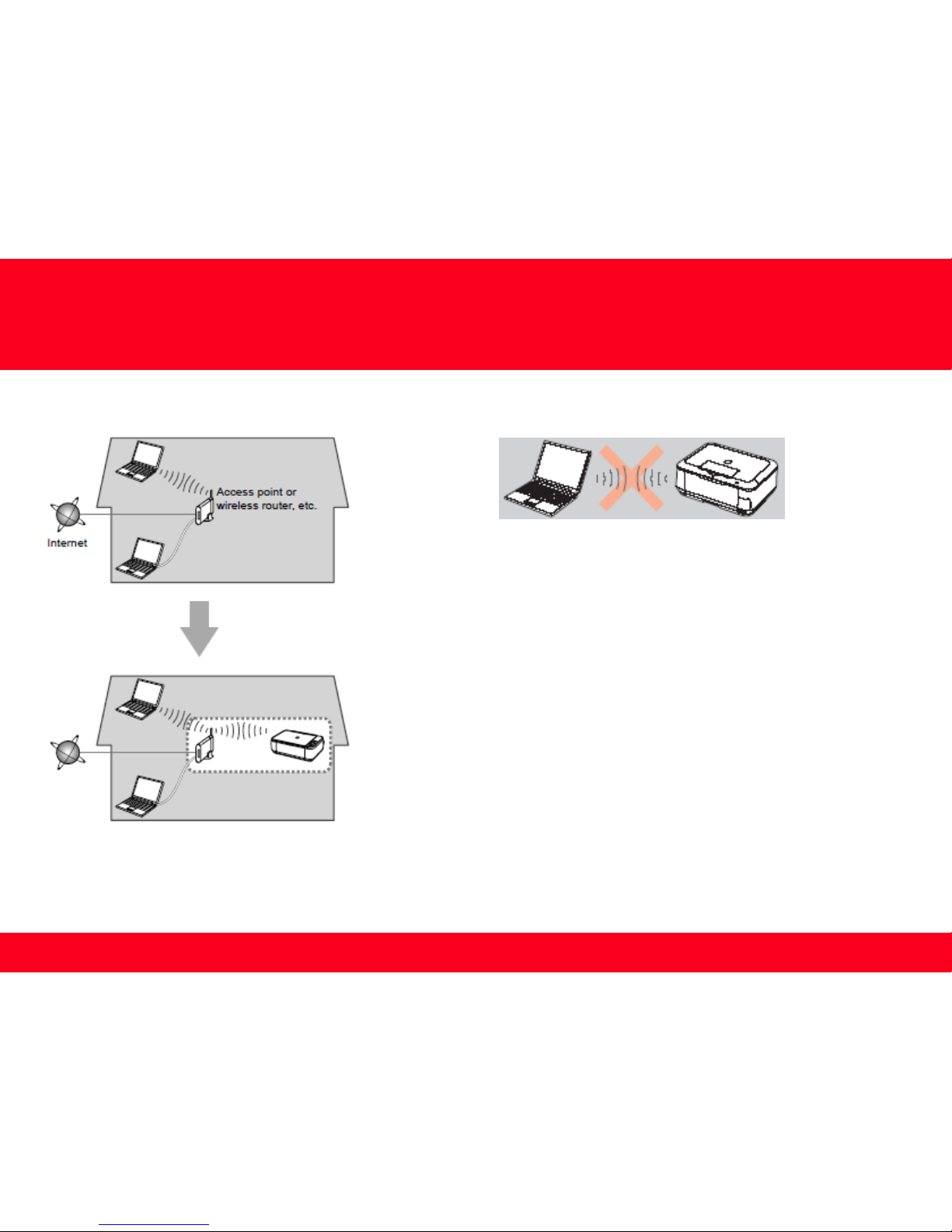 Access point or wireless router, etc.

Internet