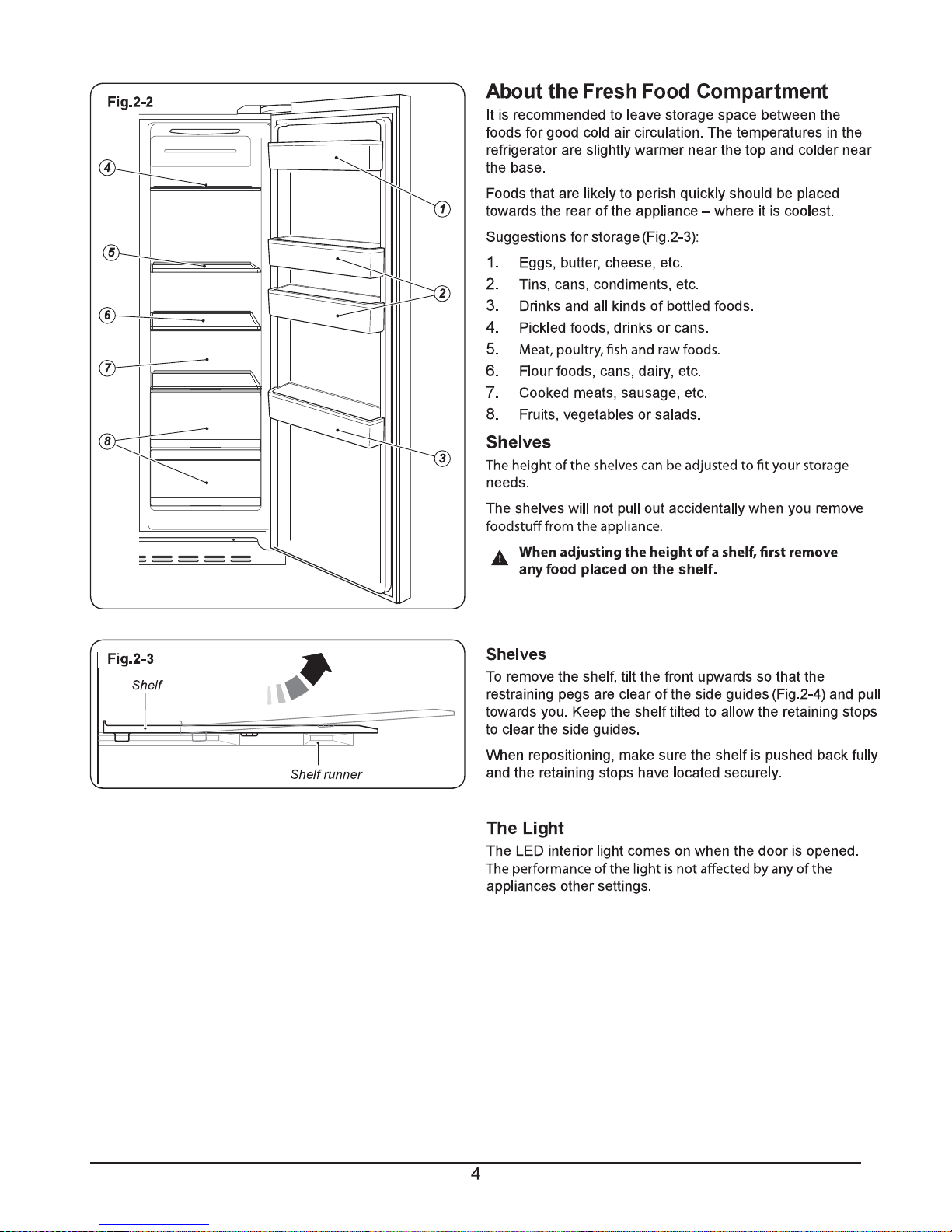 Fig.2-2

4

5

6

7

8

1

2

3

About the Fresh Food Compartment

It is recommended to leave storage space between the foods for good cold air circulation. The temperatures in the refrigerator are slightly warmer near the top and colder near the base.

Foods that are likely to perish quickly should be placed towards the rear of the appliance – where it is coolest.

Suggestions for storage (Fig.2-3):

1. Eggs, butter, cheese, etc.
2. Tins, cans, condiments, etc.
3. Drinks and all kinds of bottled foods.
4. Pickled foods, drinks or cans.
5. Meat, poultry, fish and raw foods.
6. Flour foods, cans, dairy, etc.
7. Cooked meats, sausage, etc.
8. Fruits, vegetables or salads.

Shelves

The height of the shelves can be adjusted to fit your storage needs.

The shelves will not pull out accidentally when you remove foodstuff from the appliance.

When adjusting the height of a shelf, first remove any food placed on the shelf.

Fig.2-3

Shelf

Shelf runner

Shelves

To remove the shelf, tilt the front upwards so that the restraining pegs are clear of the side guides (Fig.2-4) and pull towards you. Keep the shelf tilted to allow the retaining stops to clear the side guides.

When repositioning, make sure the shelf is pushed back fully and the retaining stops have located securely.

The Light

The LED interior light comes on when the door is opened. The performance of the light is not affected by any of the appliances other settings.

4