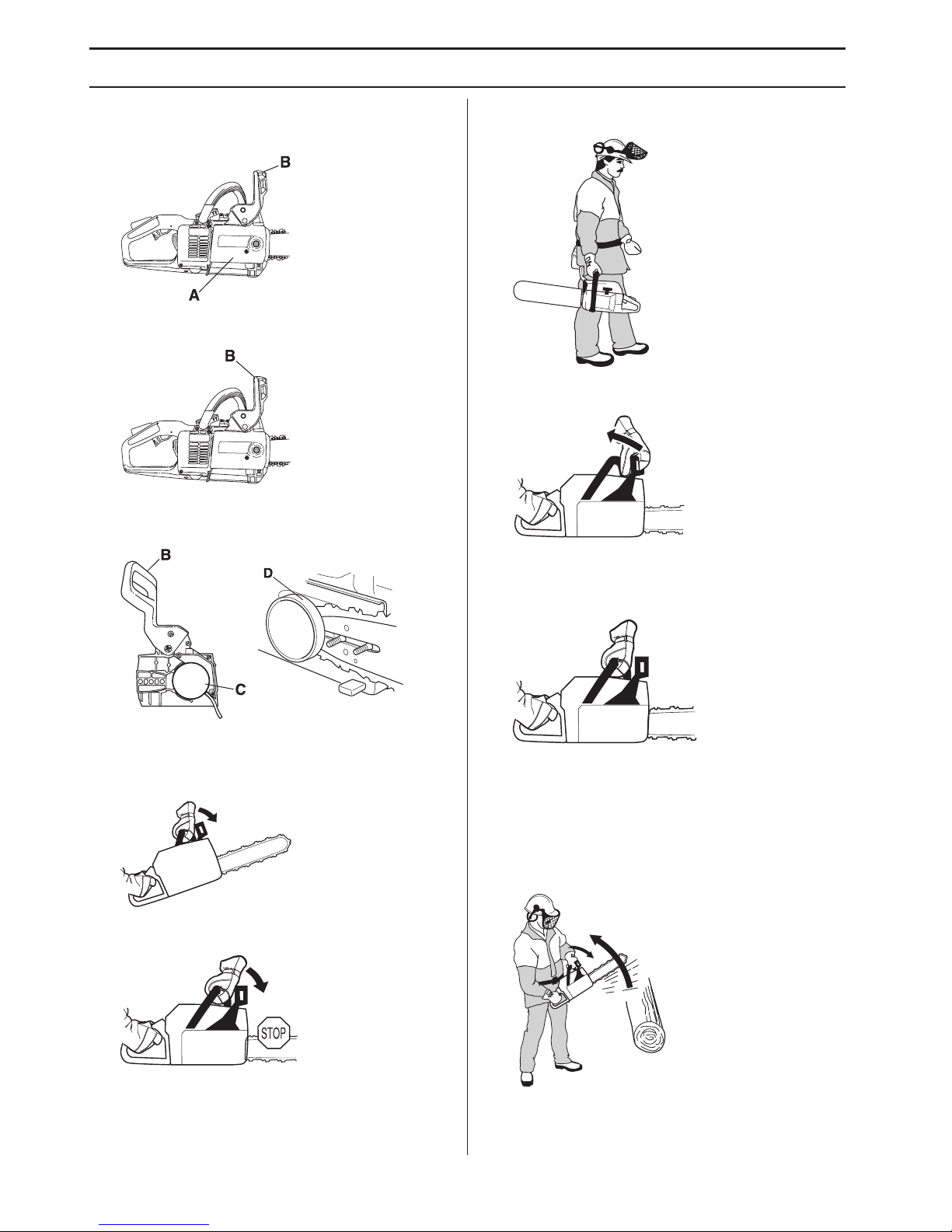 B

A

B

B

D

C

STOP