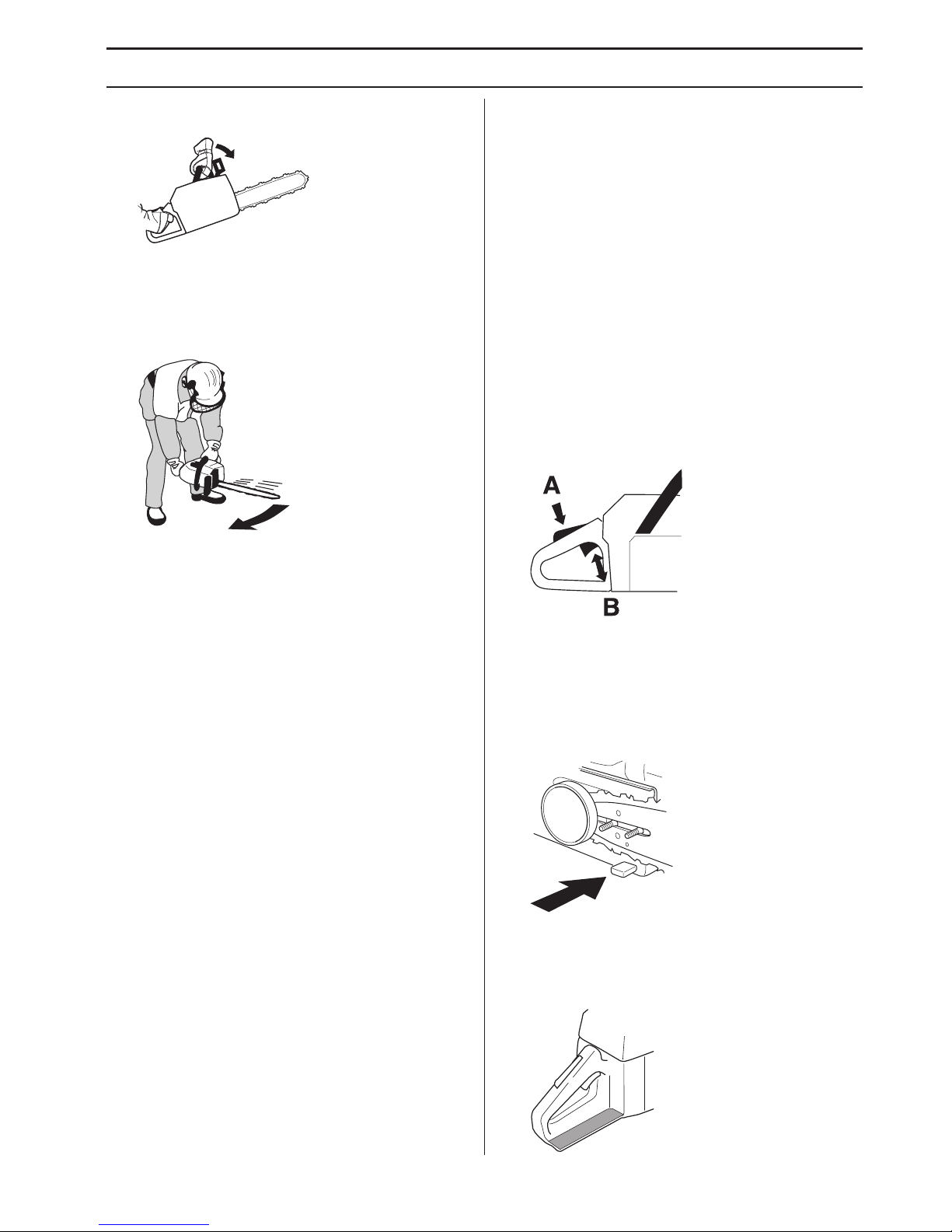 A

B