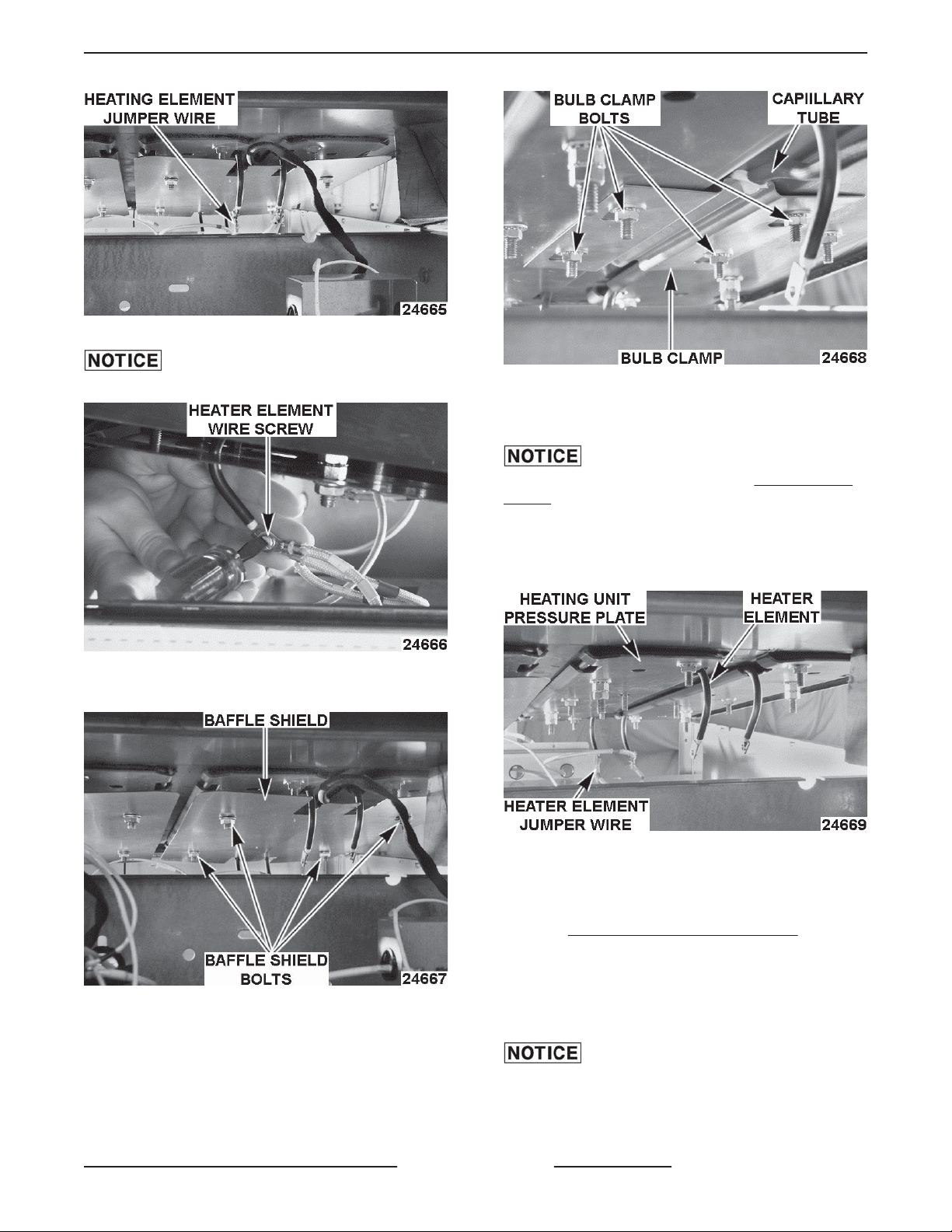 HEATING ELEMENT JUMPER WIRE

24665

NOTICE

HEATER ELEMENT WIRE SCREW

24666

BAFFLE SHIELD

BAFFLE SHIELD BOLTS

24667

BULB CLAMP BOLTS

CAPIILLARY TUBE

BULB CLAMP

24668

NOTICE

HEATING UNIT PRESSURE PLATE

HEATER ELEMENT

HEATER ELEMENT JUMPER WIRE

24669

NOTICE