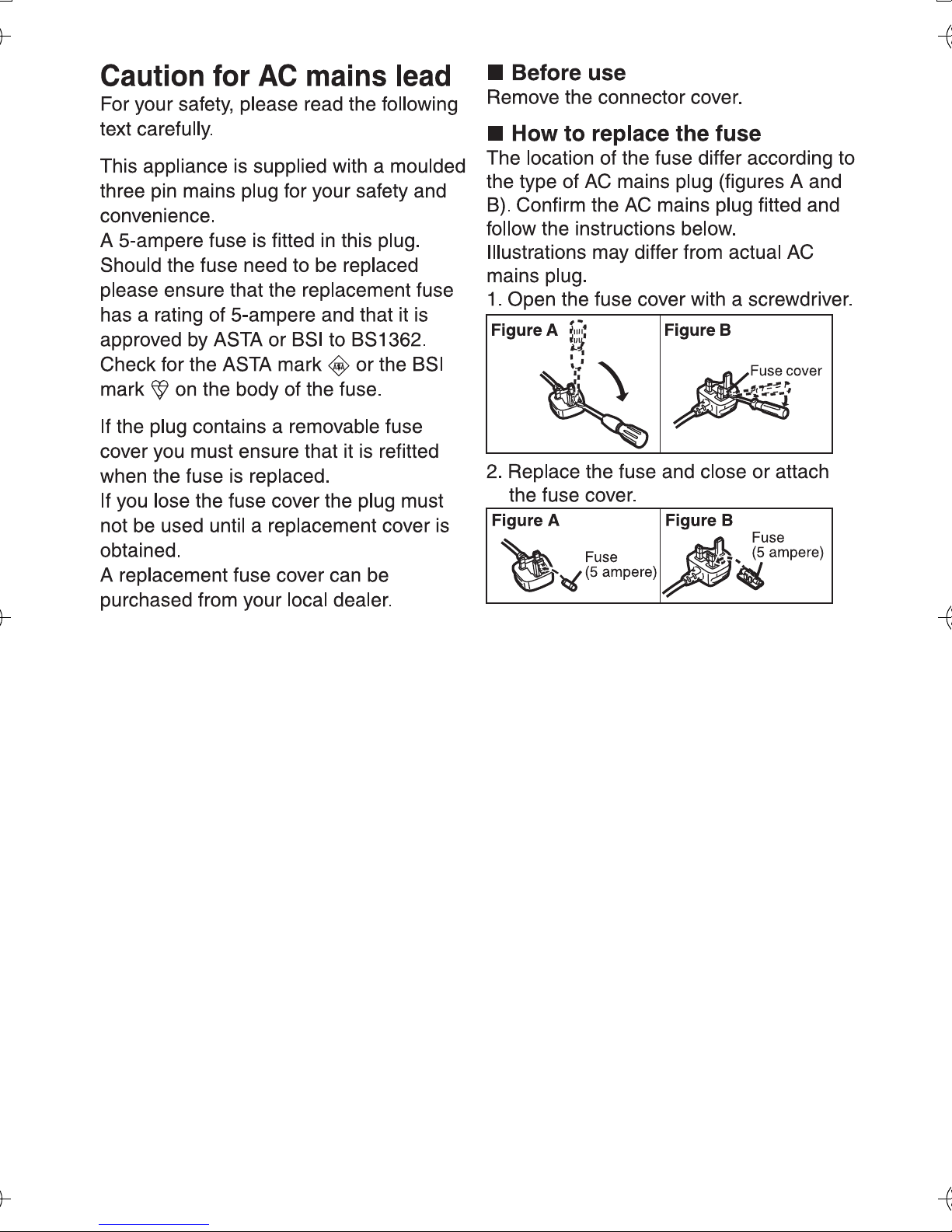 Caution for AC mains lead
For your safety, please read the following text carefully.

This appliance is supplied with a moulded three pin mains plug for your safety and convenience.
A 5-ampere fuse is fitted in this plug.
Should the fuse need to be replaced please ensure that the replacement fuse has a rating of 5-ampere and that it is approved by ASTA or BSI to BS1362.
Check for the ASTA mark or the BSI mark on the body of the fuse.

If the plug contains a removable fuse cover you must ensure that it is refitted when the fuse is replaced.
If you lose the fuse cover the plug must not be used until a replacement cover is obtained.
A replacement fuse cover can be purchased from your local dealer.

■ Before use
Remove the connector cover.

■ How to replace the fuse
The location of the fuse differ according to the type of AC mains plug (figures A and B). Confirm the AC mains plug fitted and follow the instructions below.
Illustrations may differ from actual AC mains plug.
1. Open the fuse cover with a screwdriver.

Figure A
Figure B
Fuse cover

2. Replace the fuse and close or attach the fuse cover.

Figure A
Fuse (5 ampere)
Figure B
Fuse (5 ampere)