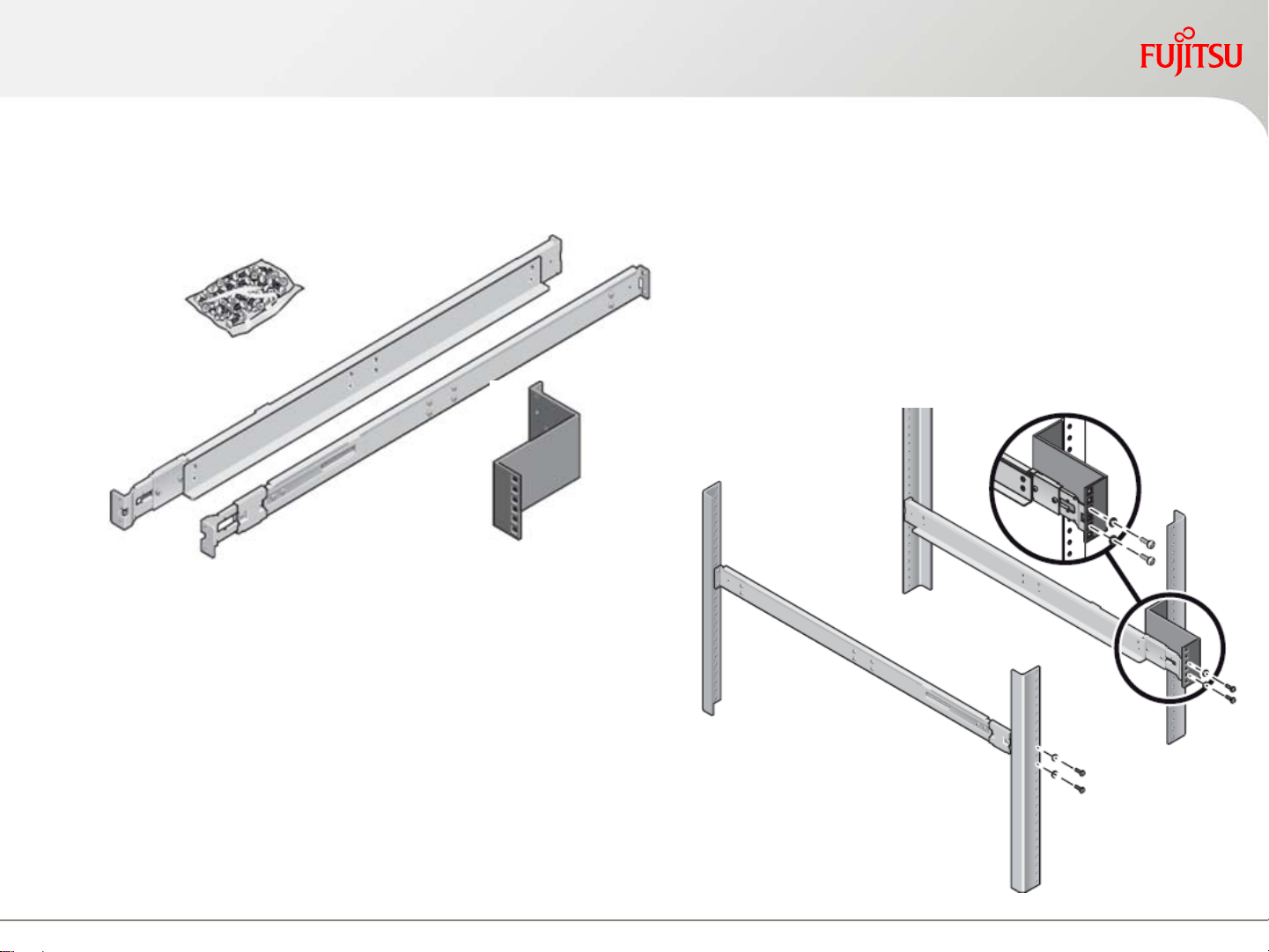 FUJITSU