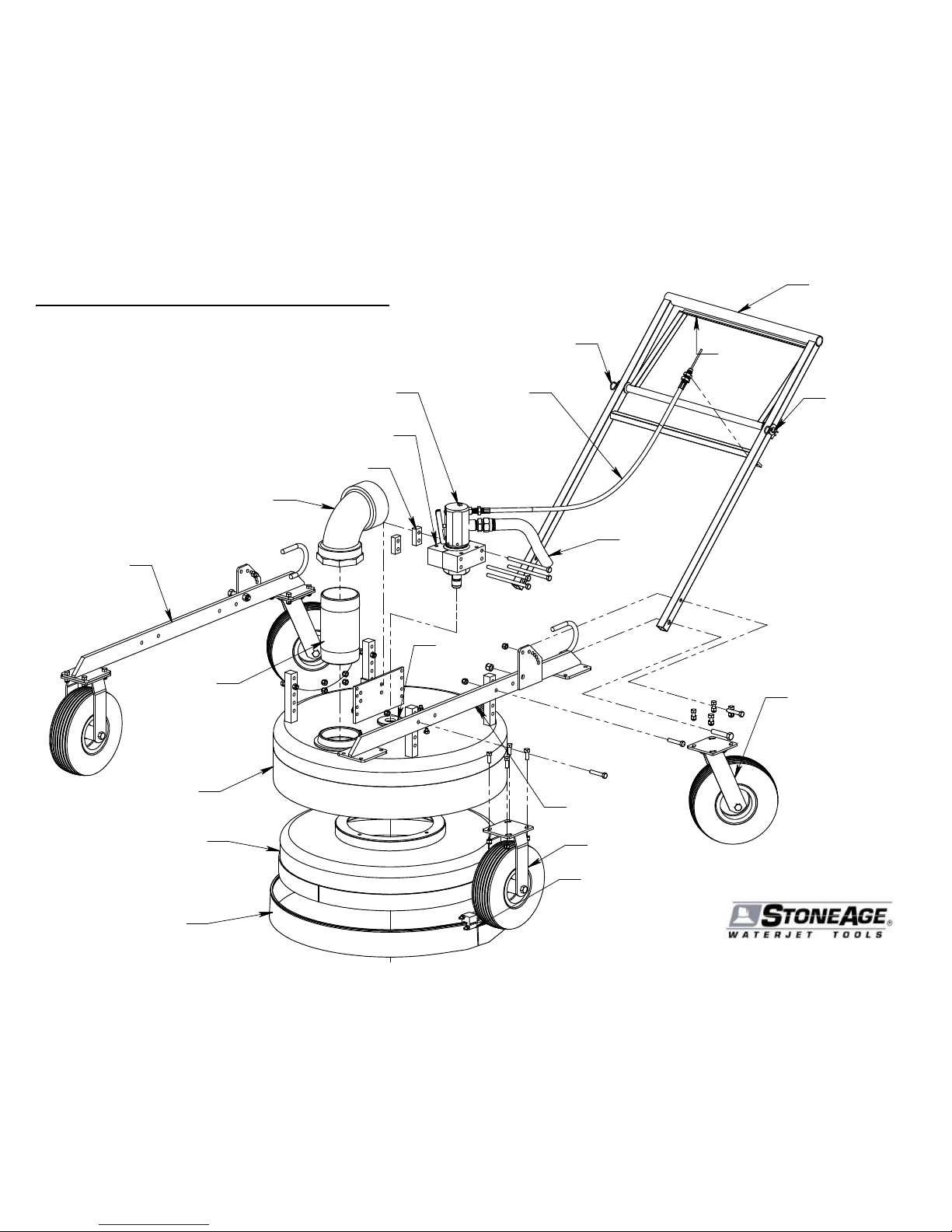 STONEAGE®
WATERJET TOOLS