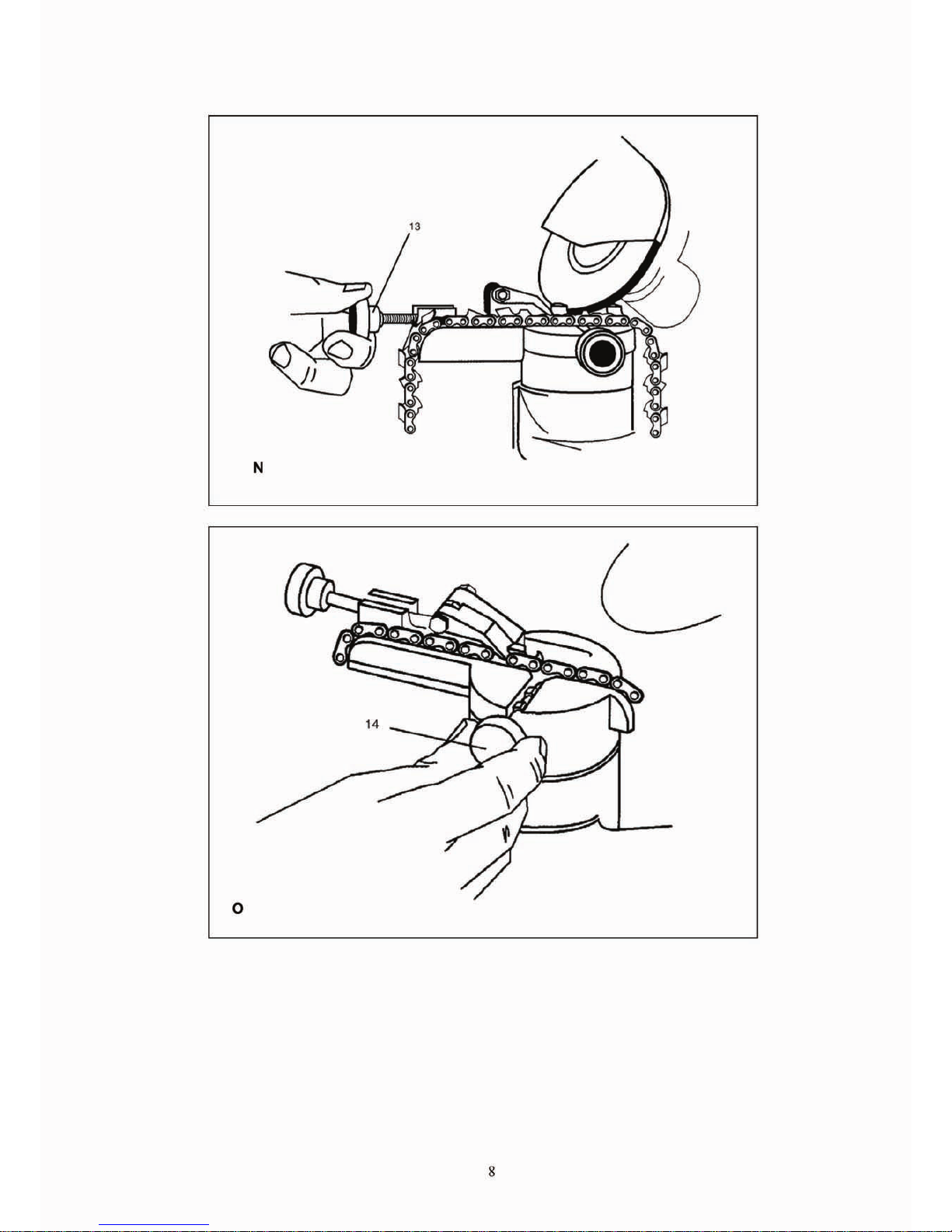 13

N

14

O

8