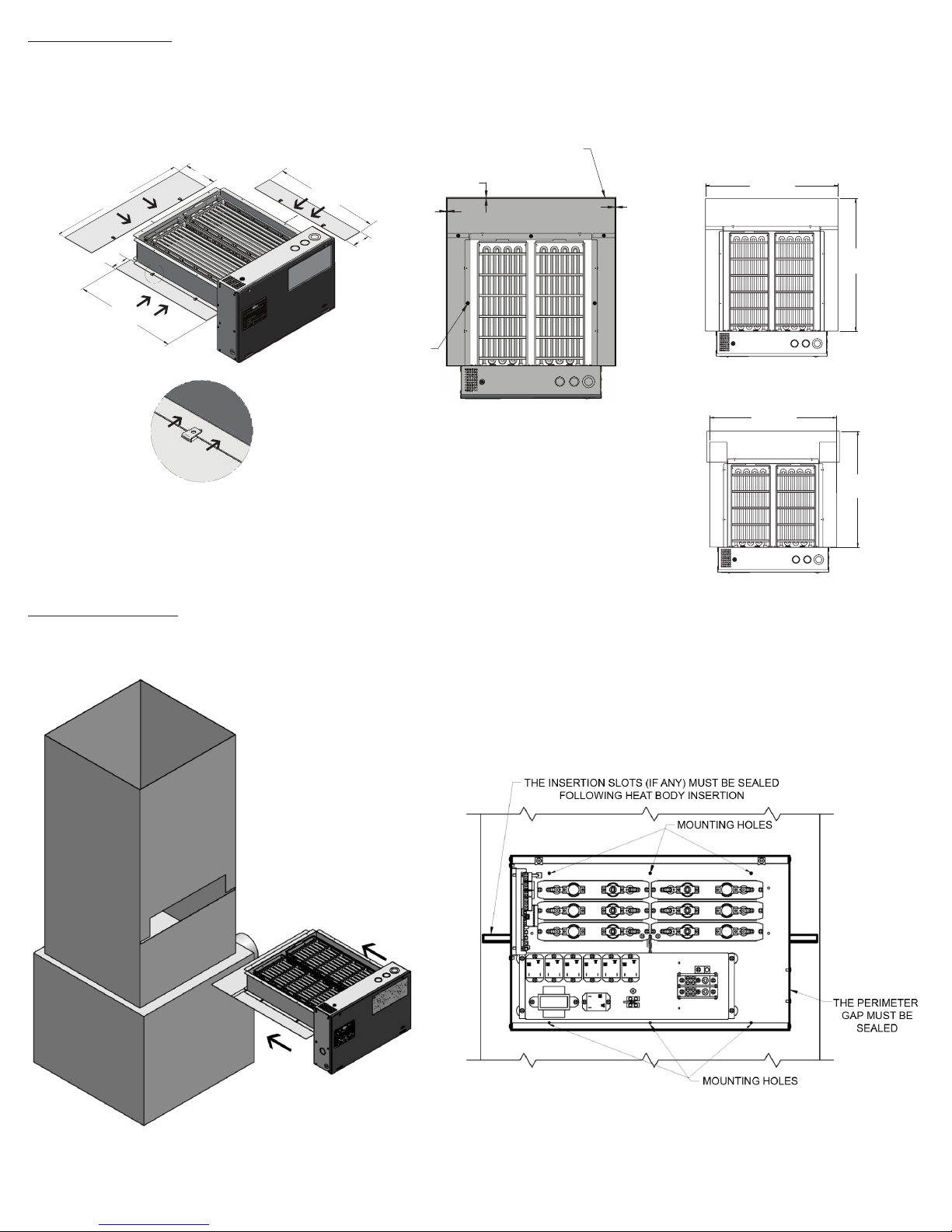 THE INSERTION SLOTS (IF ANY) MUST BE SEALED FOLLOWING HEAT BODY INSERTION

MOUNTING HOLES

THE PERIMETER GAP MUST BE SEALED

MOUNTING HOLES