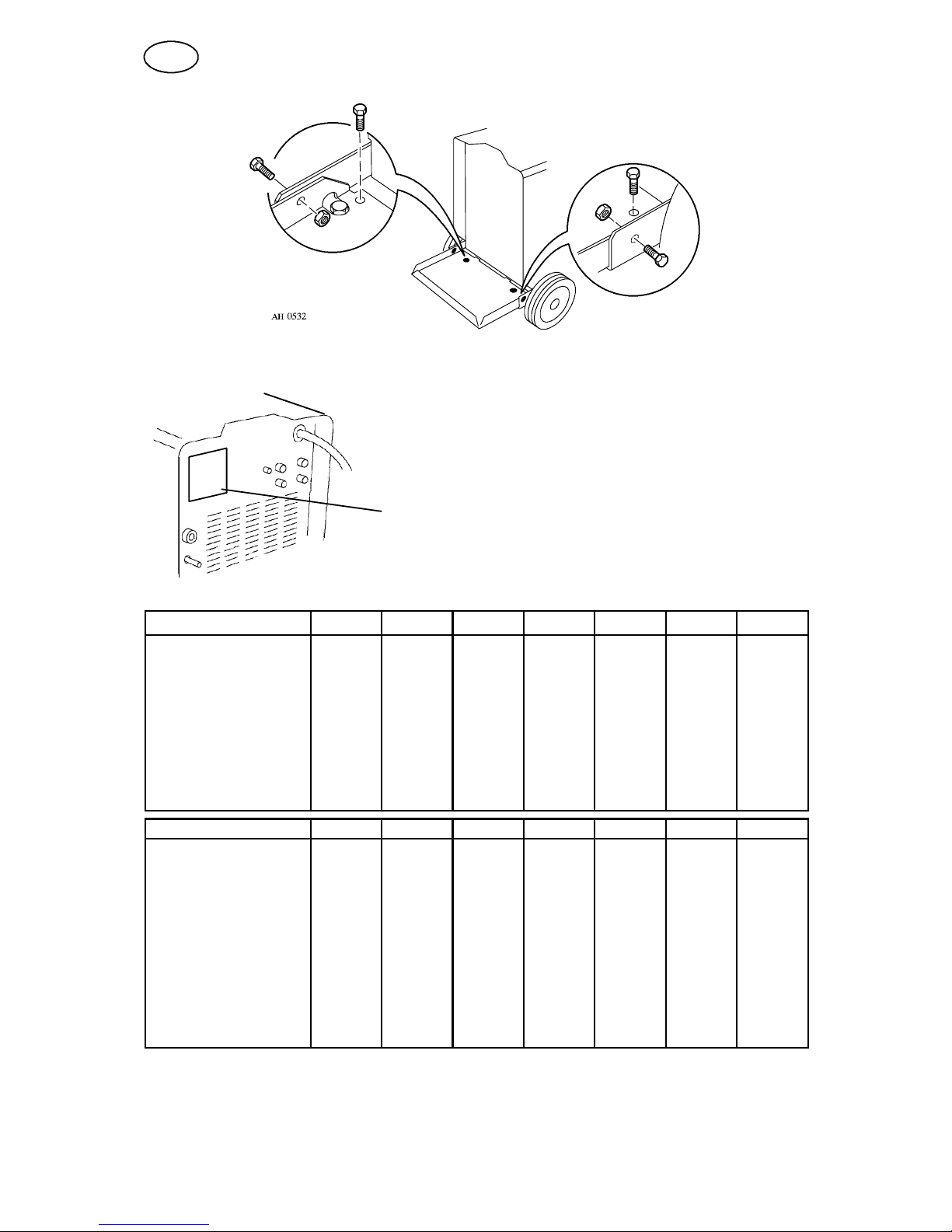 AH 0532