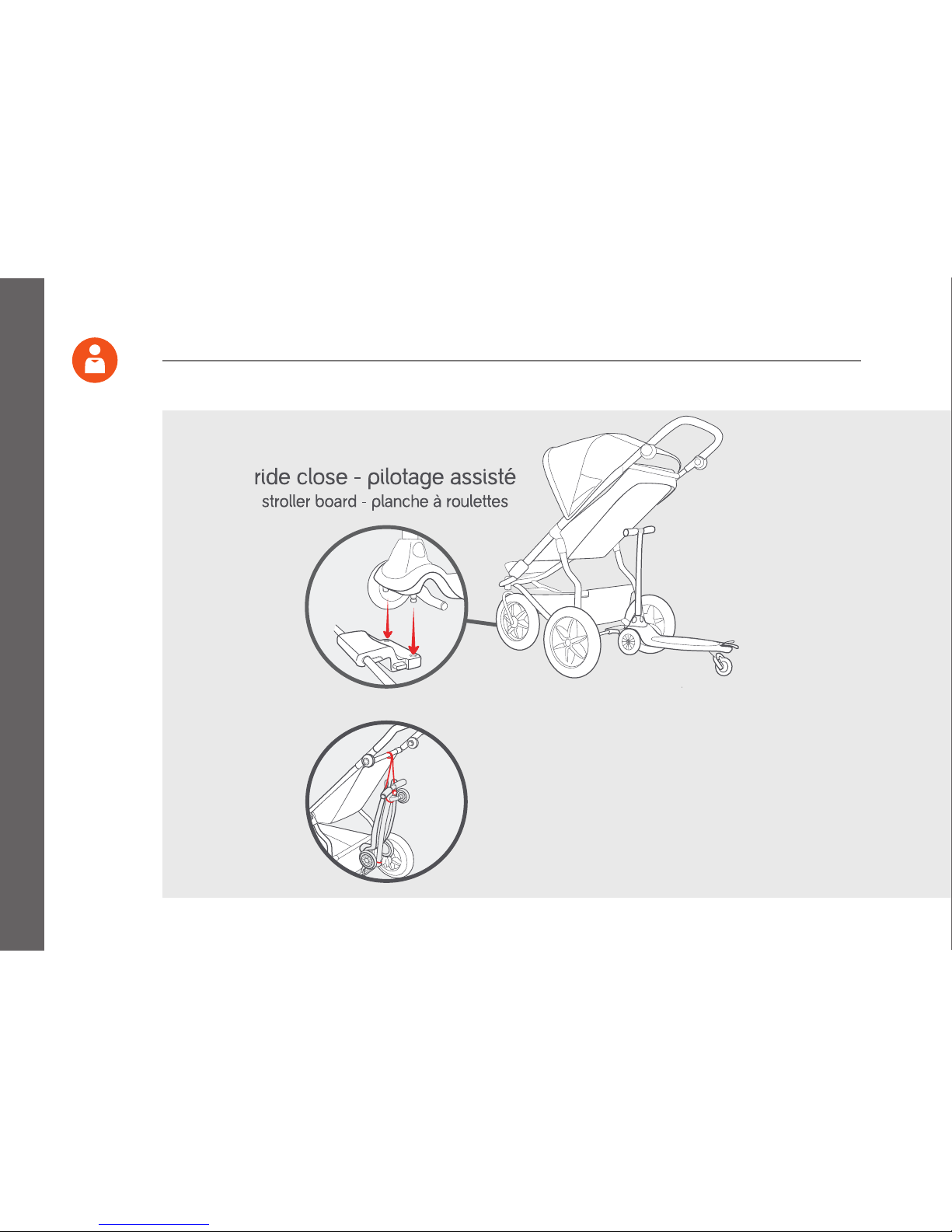 ride close - pilotage assisté
stroller board - planche à roulettes