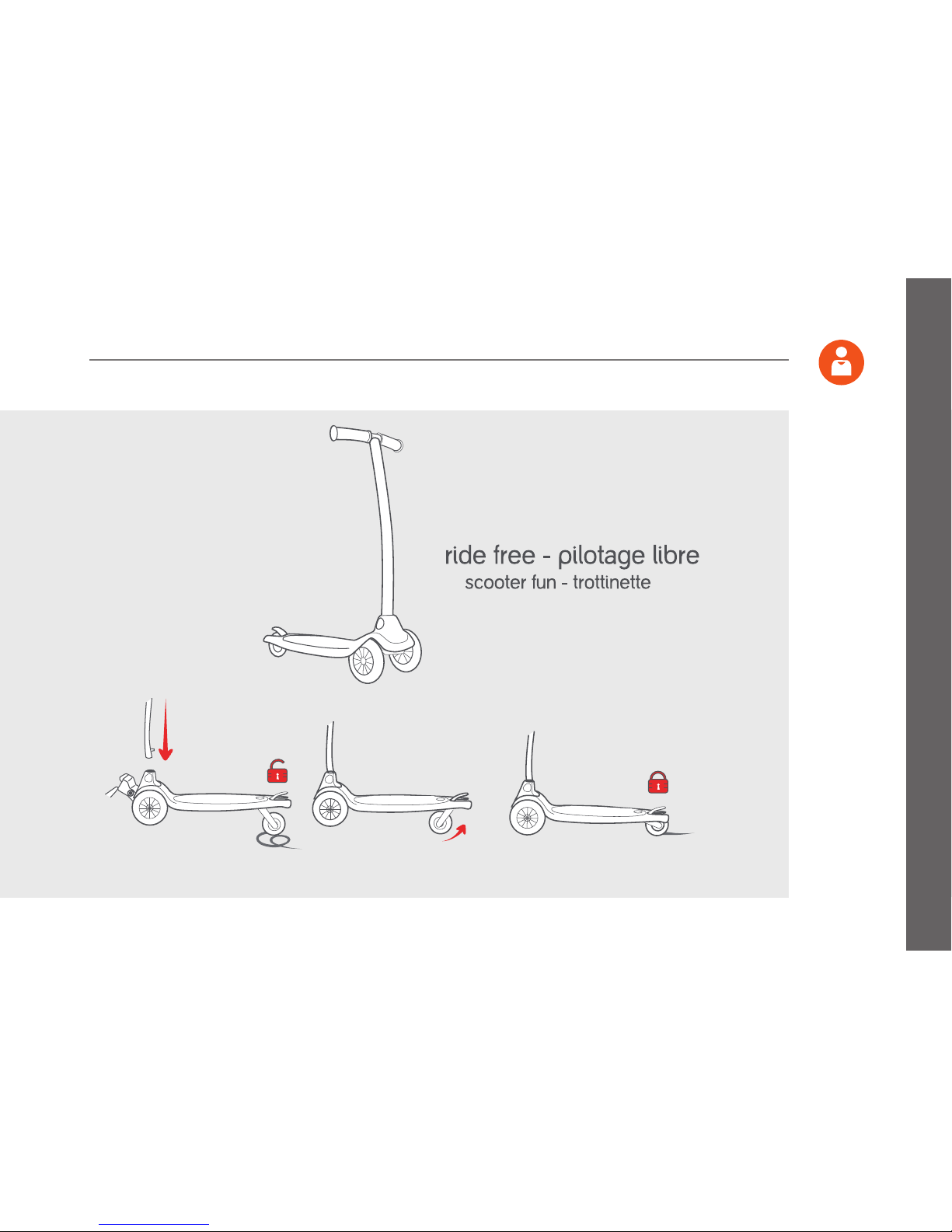 ride free - pilotage libre
scooter fun - trottinette