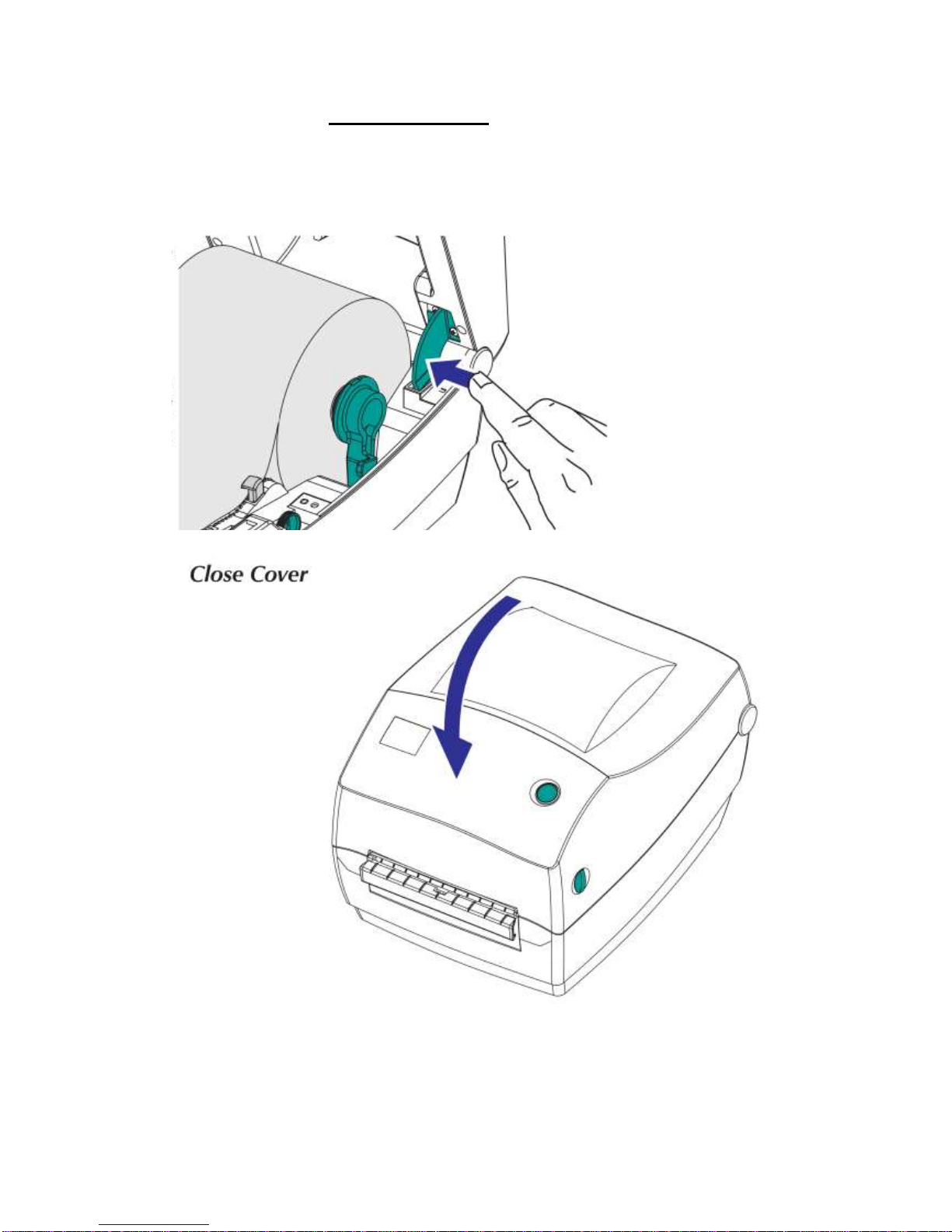 Close Cover