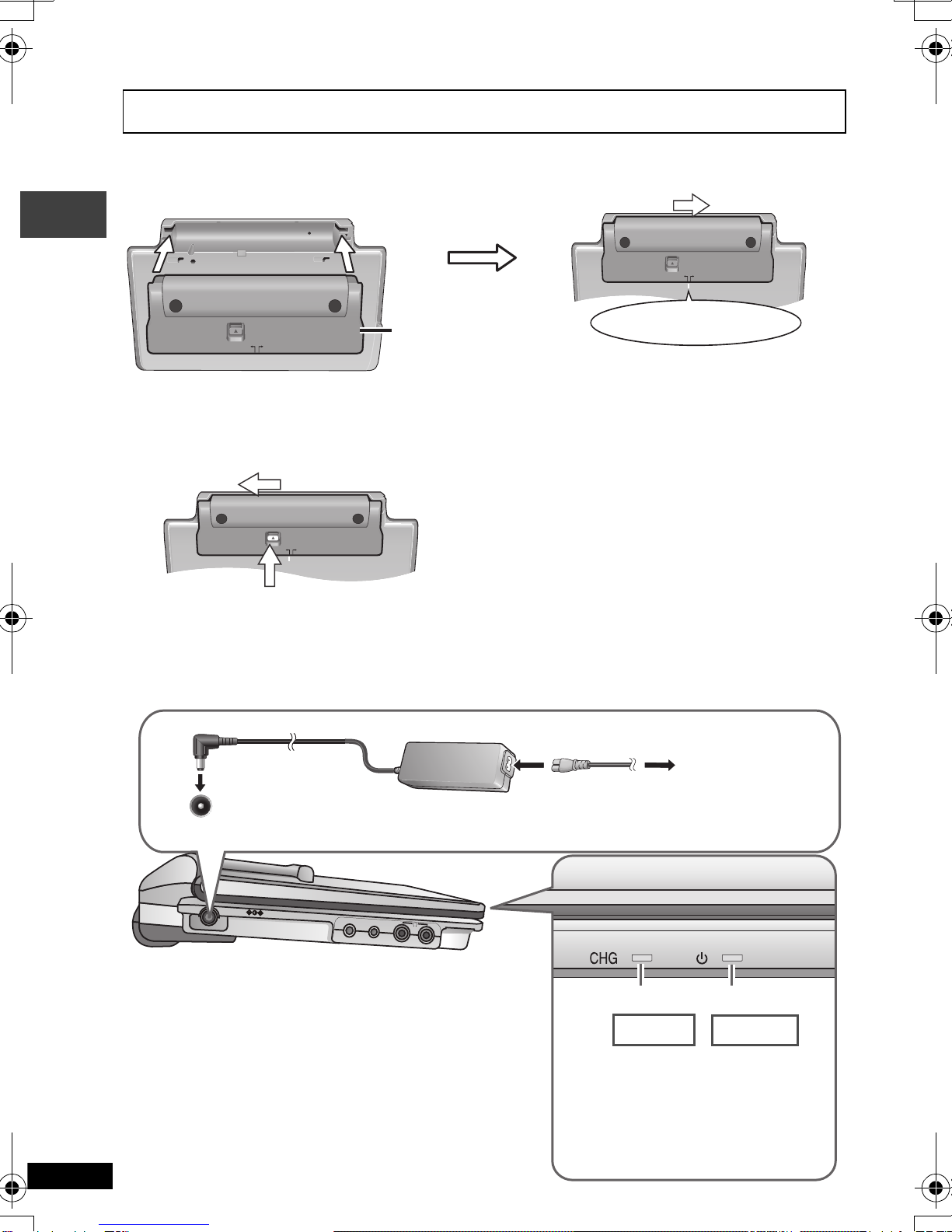 CHG