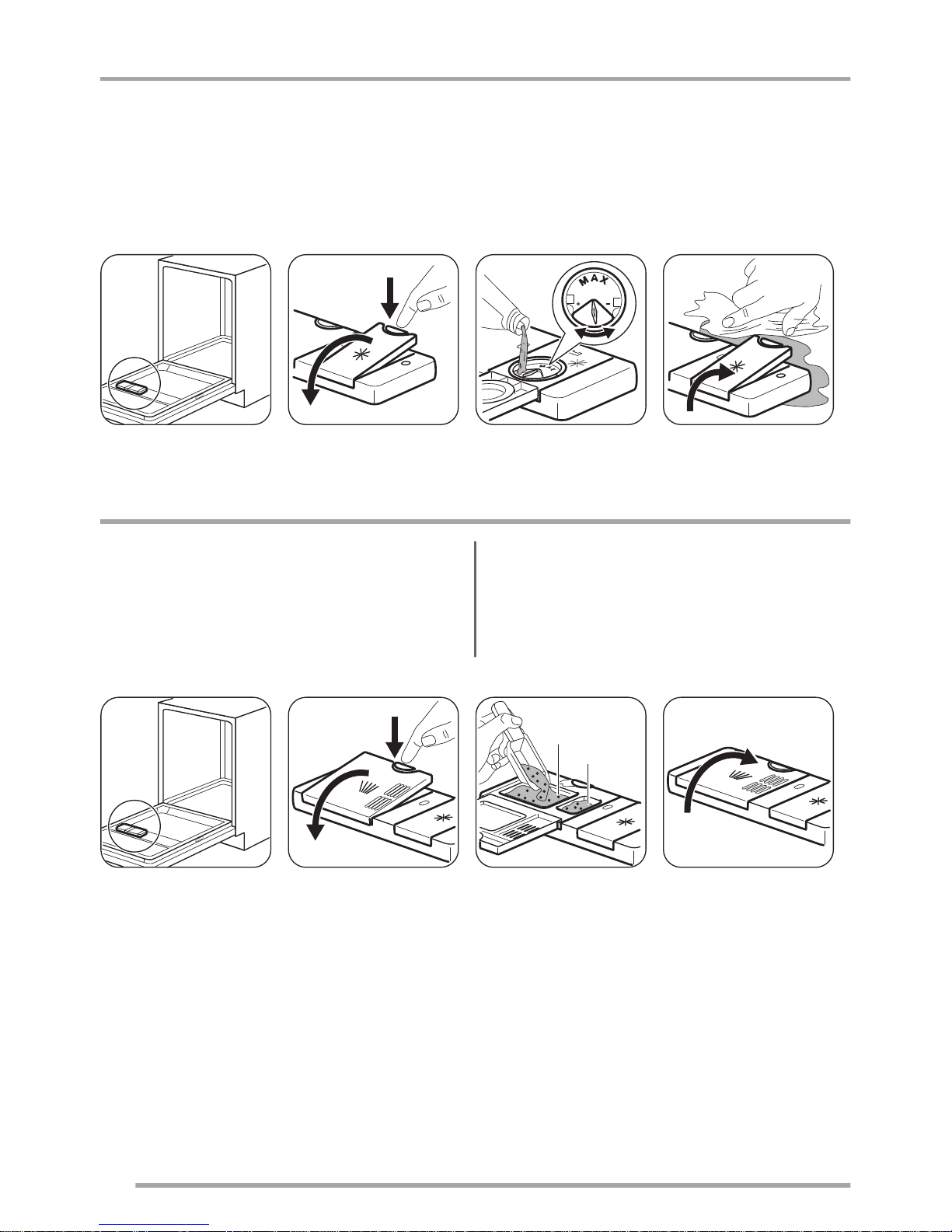 MAX
+
-