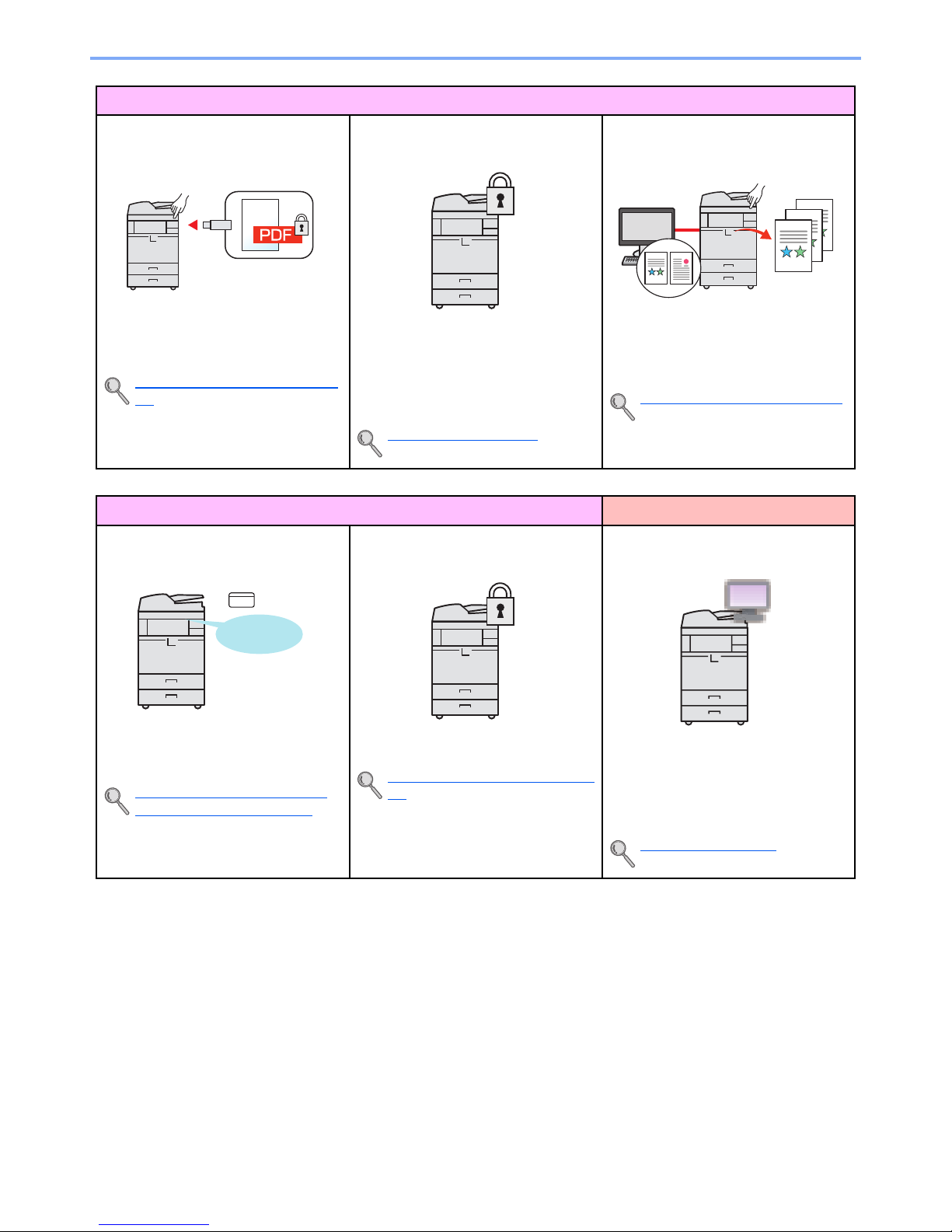 PDF