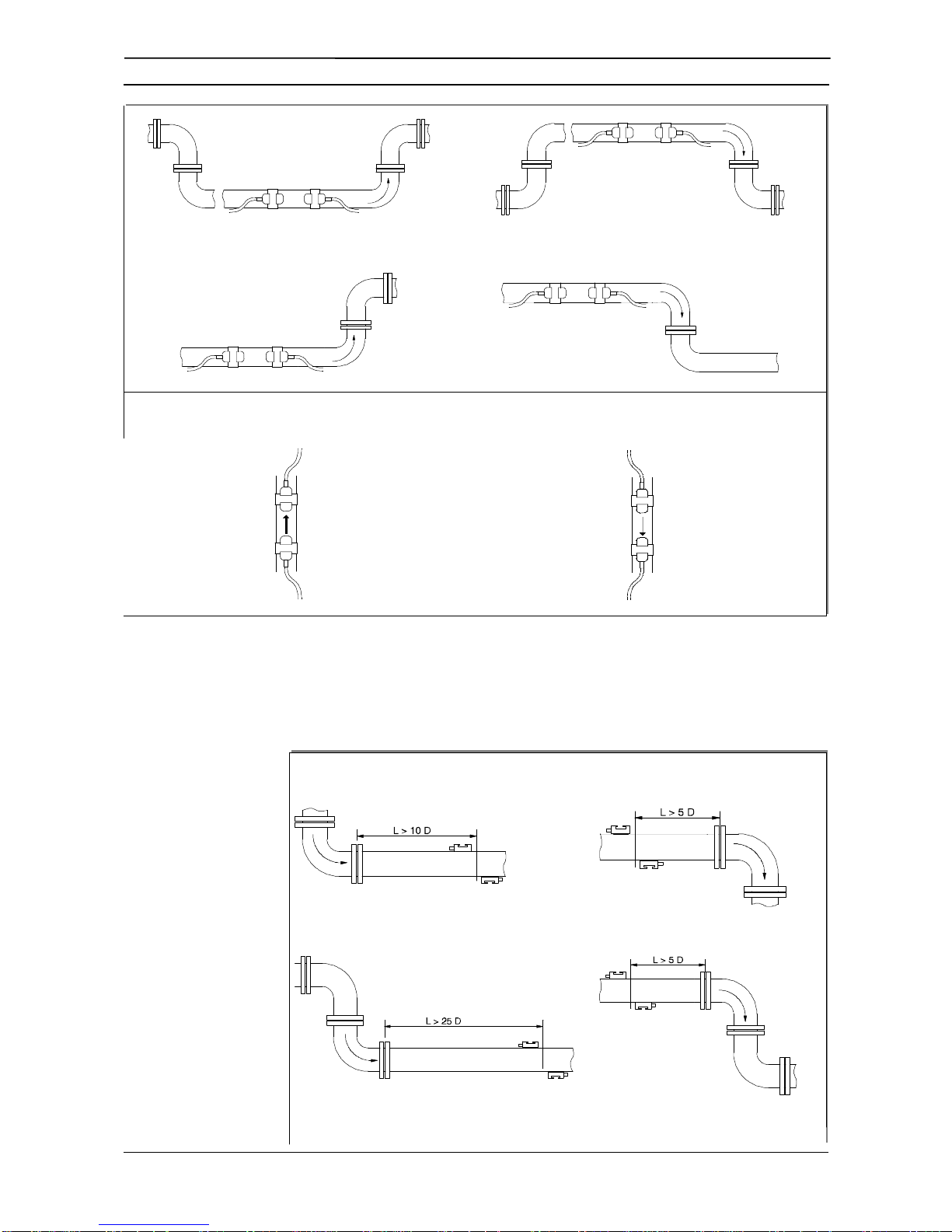 L > 10 D

L > 5 D

L > 25 D

L > 5 D