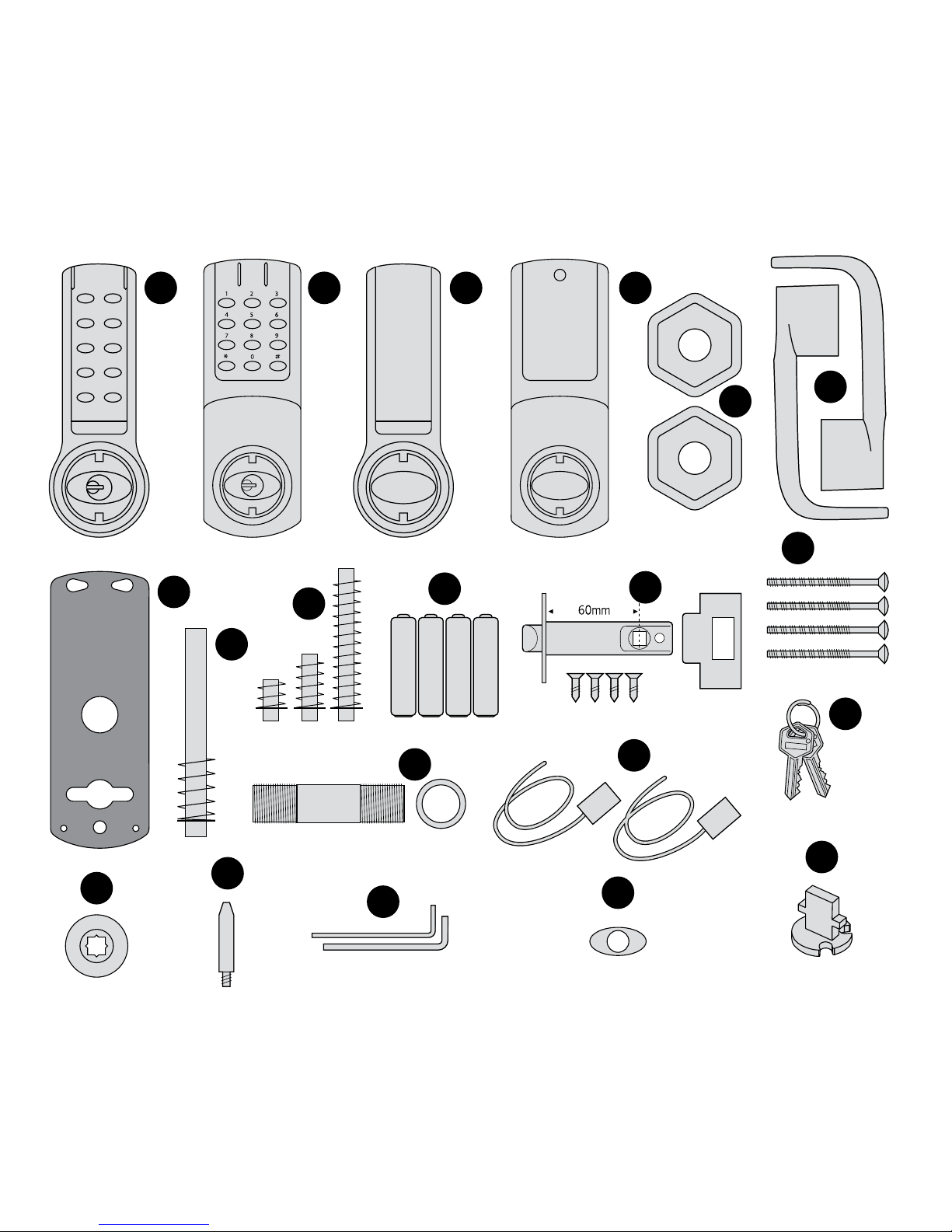 1 2 3
4 5 6
7 8 9
* 0 #

60mm