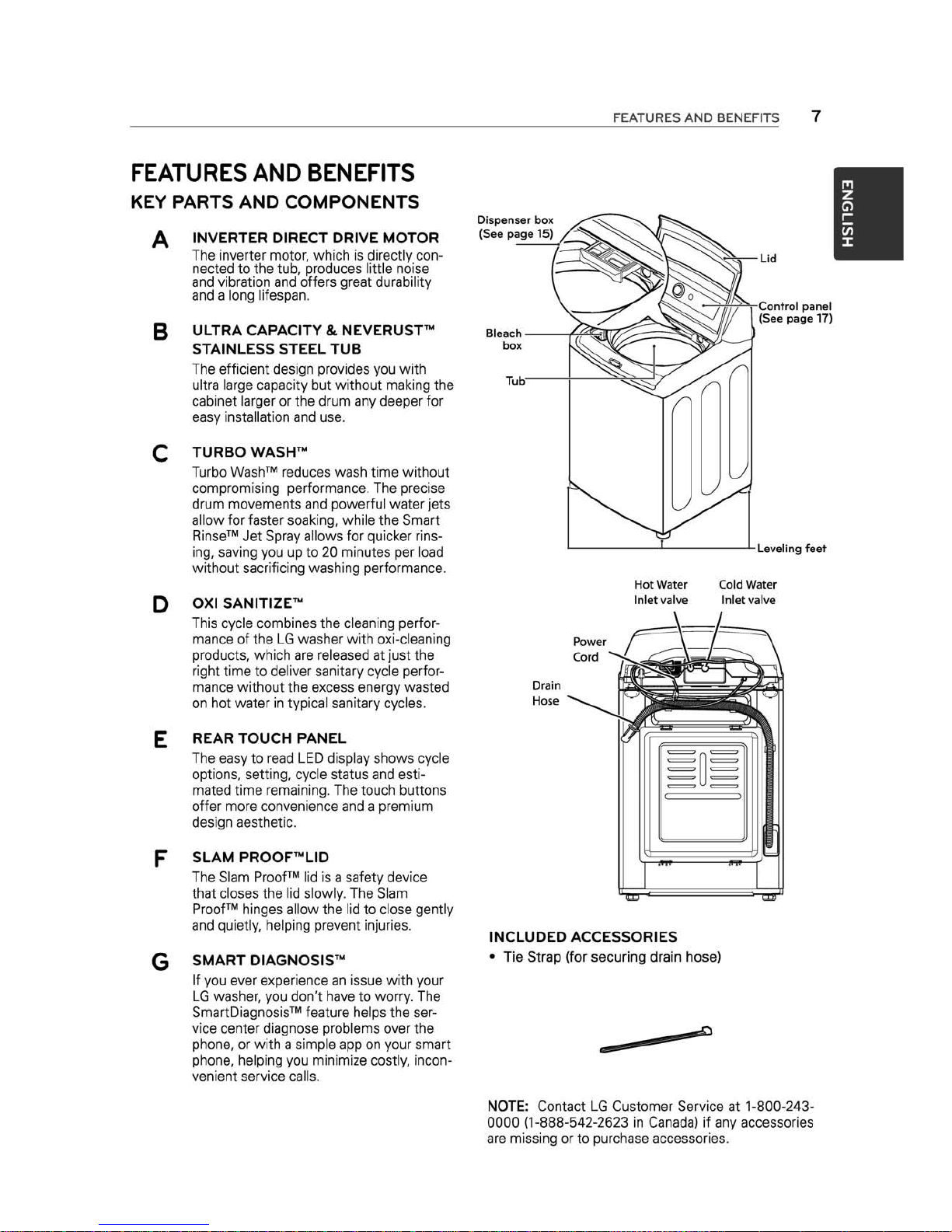 FEATURES AND BENEFITS 7

ENGLISH

FEATURES AND BENEFITS

KEY PARTS AND COMPONENTS

A INVERTER DIRECT DRIVE MOTOR

The inverter motor, which is directly connected to the tub, produces little noise and vibration and offers great durability and a long lifespan.

B ULTRA CAPACITY & NEVERUST™ STAINLESS STEEL TUB

The efficient design provides you with ultra large capacity but without making the cabinet larger or the drum any deeper for easy installation and use.

C TURBO WASH™

Turbo Wash™ reduces wash time without compromising performance. The precise drum movements and powerful water jets allow for faster soaking, while the Smart Rinse™ Jet Spray allows for quicker rinsing, saving you up to 20 minutes per load without sacrificing washing performance.

D OXI SANITIZE™

This cycle combines the cleaning performance of the LG washer with oxi-cleaning products, which are released at just the right time to deliver sanitary cycle performance without the excess energy wasted on hot water in typical sanitary cycles.

E REAR TOUCH PANEL

The easy to read LED display shows cycle options, setting, cycle status and estimated time remaining. The touch buttons offer more convenience and a premium design aesthetic.

F SLAM PROOF™LID

The Slam Proof™ lid is a safety device that closes the lid slowly. The Slam Proof™ hinges allow the lid to close gently and quietly, helping prevent injuries.

G SMART DIAGNOSIS™

If you ever experience an issue with your LG washer, you don't have to worry. The SmartDiagnosis™ feature helps the service center diagnose problems over the phone, or with a simple app on your smart phone, helping you minimize costly, inconvenient service calls.

Dispenser box (See page 15)

Lid

Control panel (See page 17)

Bleach box

Tub

Leveling feet

Hot Water Inlet valve

Cold Water Inlet valve

Power Cord

Drain Hose

INCLUDED ACCESSORIES

• Tie Strap (for securing drain hose)

NOTE: Contact LG Customer Service at 1-800-243-0000 (1-888-542-2623 in Canada) if any accessories are missing or to purchase accessories.