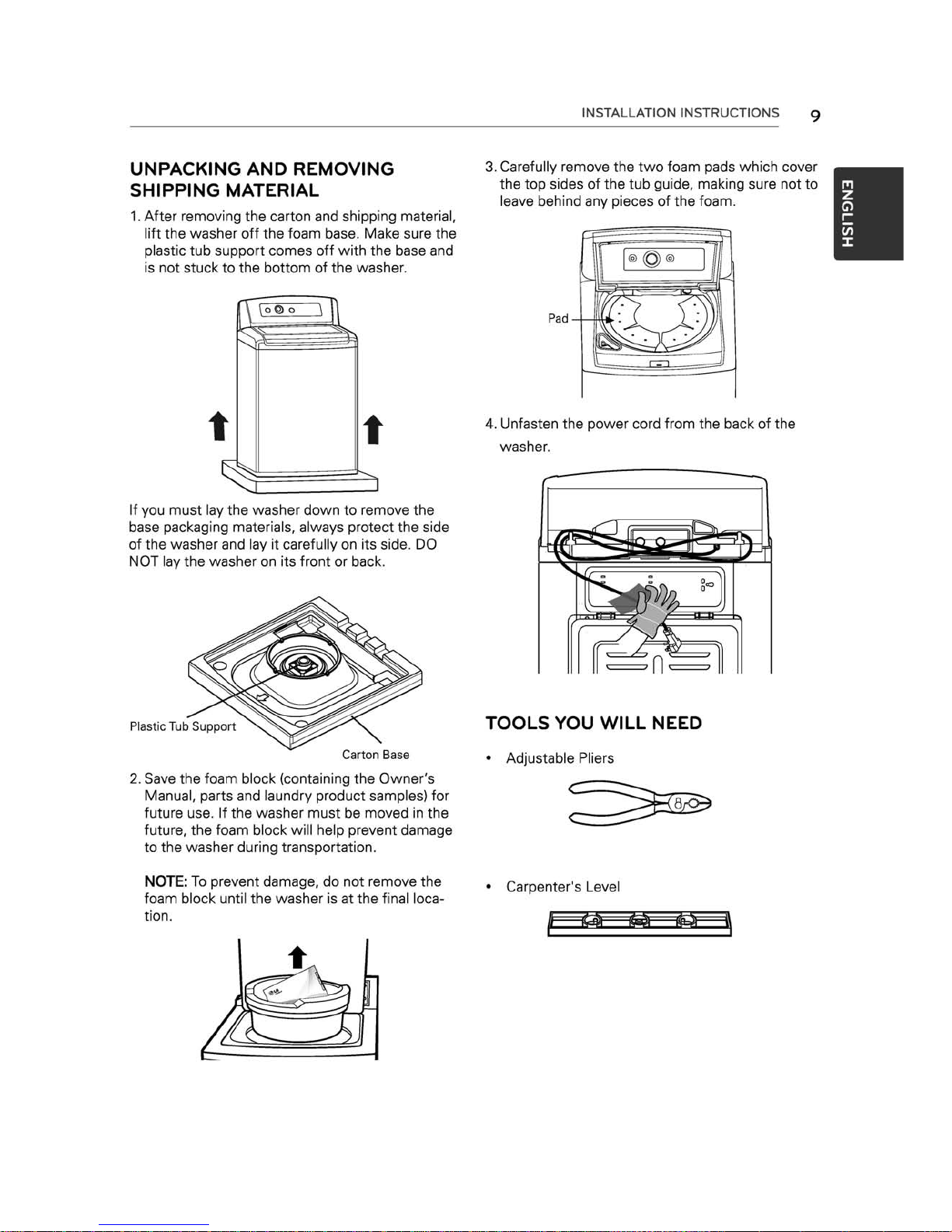 INSTALLATION INSTRUCTIONS 9

ENGLISH

UNPACKING AND REMOVING SHIPPING MATERIAL

1. After removing the carton and shipping material, lift the washer off the foam base. Make sure the plastic tub support comes off with the base and is not stuck to the bottom of the washer.

If you must lay the washer down to remove the base packaging materials, always protect the side of the washer and lay it carefully on its side. DO NOT lay the washer on its front or back.

Plastic Tub Support

Carton Base

2. Save the foam block (containing the Owner's Manual, parts and laundry product samples) for future use. If the washer must be moved in the future, the foam block will help prevent damage to the washer during transportation.

NOTE: To prevent damage, do not remove the foam block until the washer is at the final location.

3. Carefully remove the two foam pads which cover the top sides of the tub guide, making sure not to leave behind any pieces of the foam.

Pad

4. Unfasten the power cord from the back of the washer.

TOOLS YOU WILL NEED

• Adjustable Pliers

• Carpenter's Level