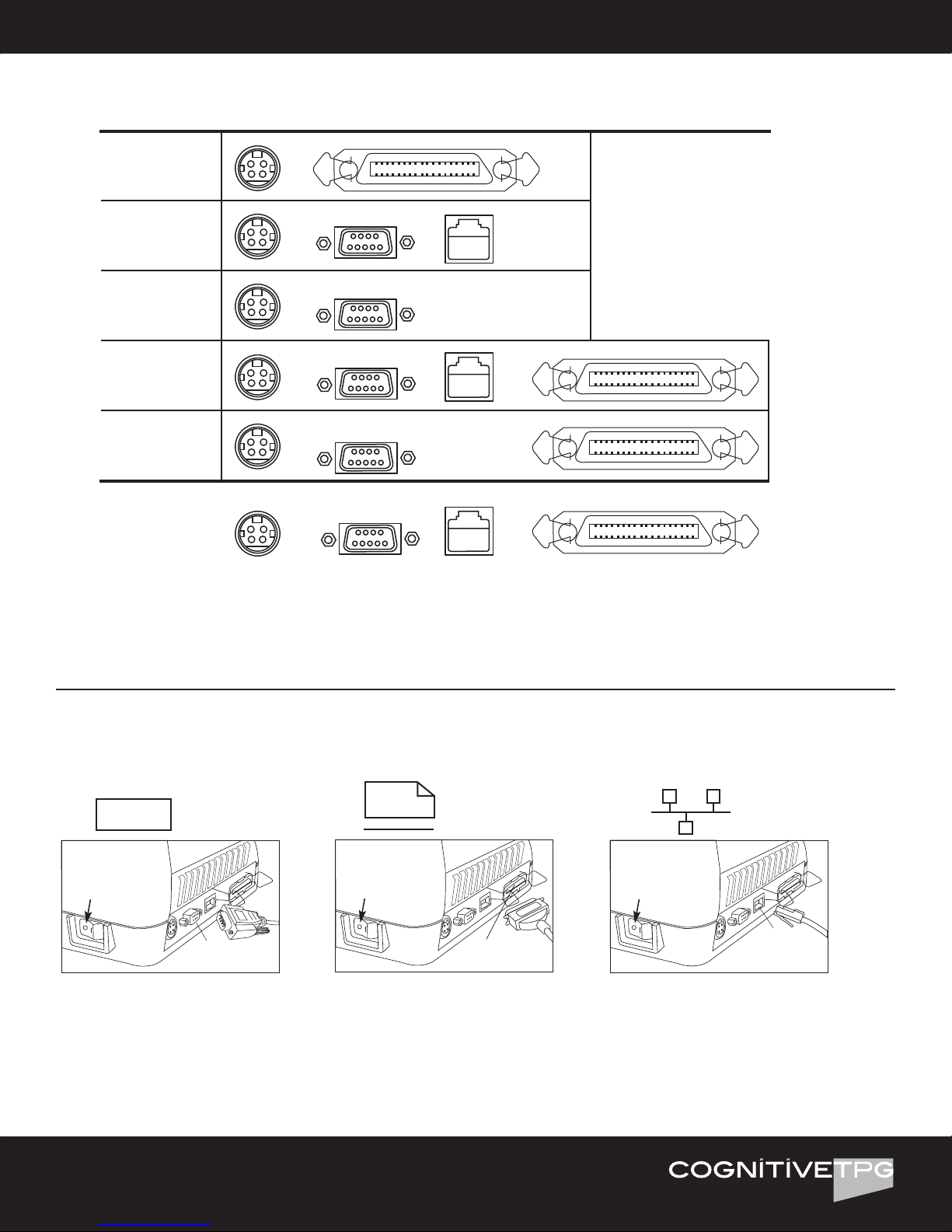 COGNITIVETPG