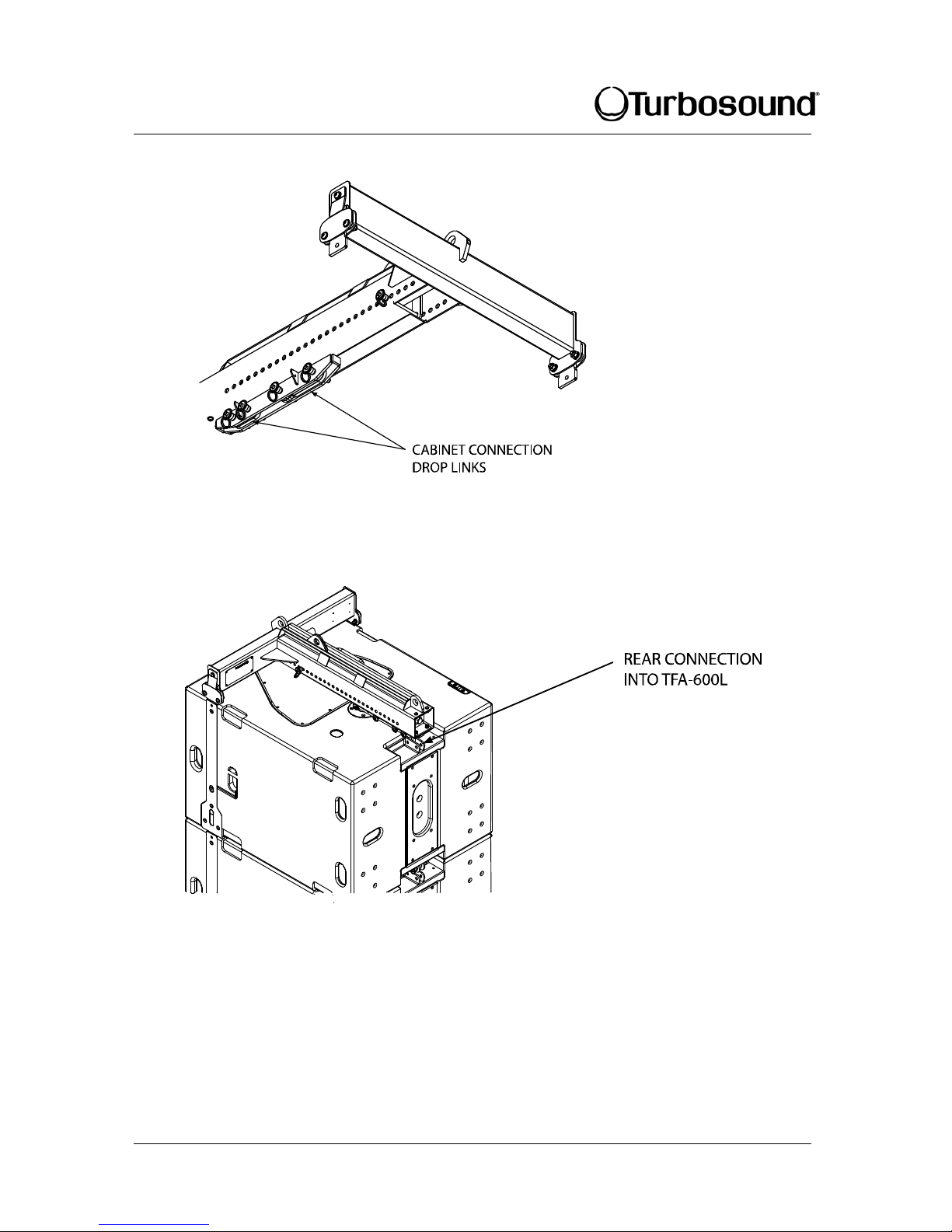 Turbosound®

CABINET CONNECTION DROP LINKS

REAR CONNECTION INTO TFA-600L