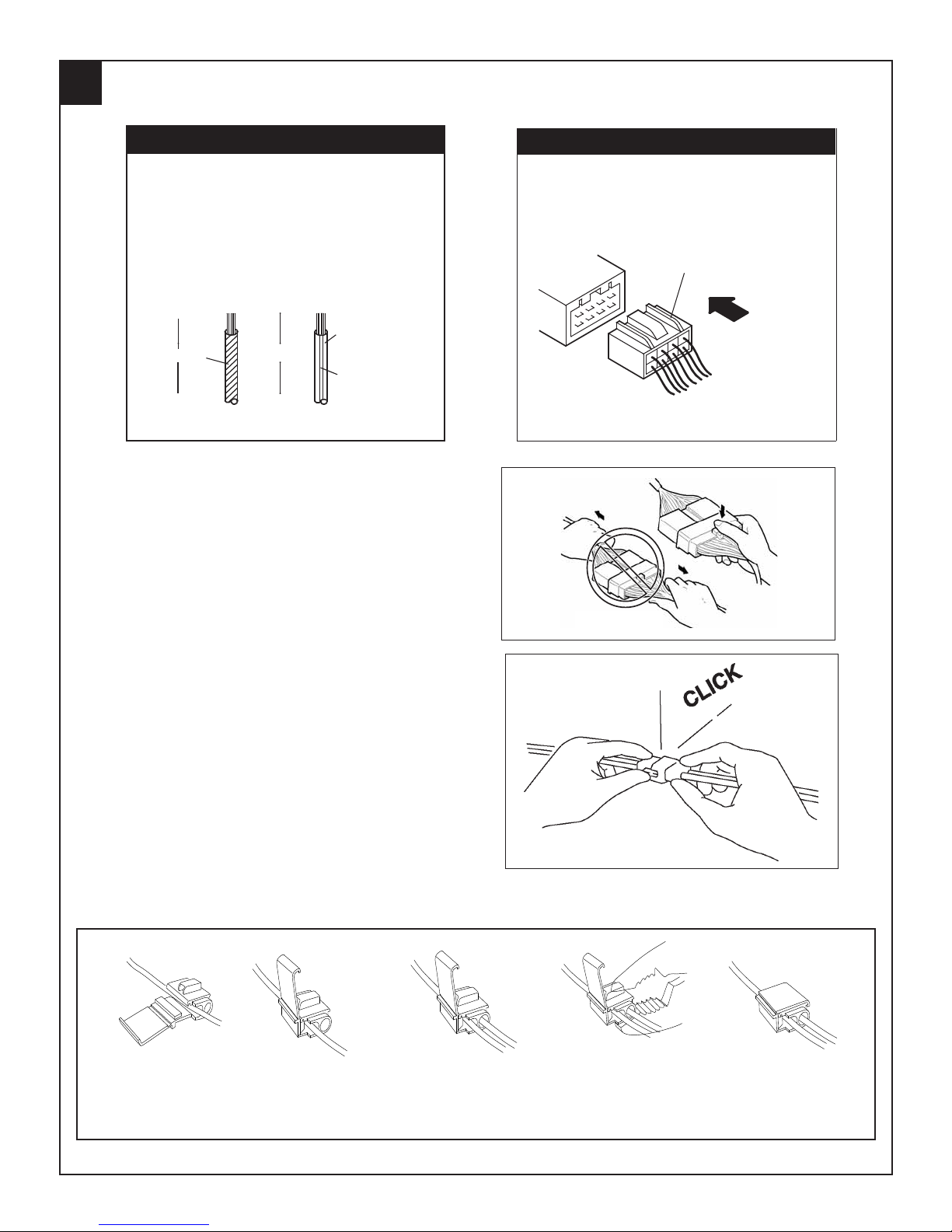 CLICK