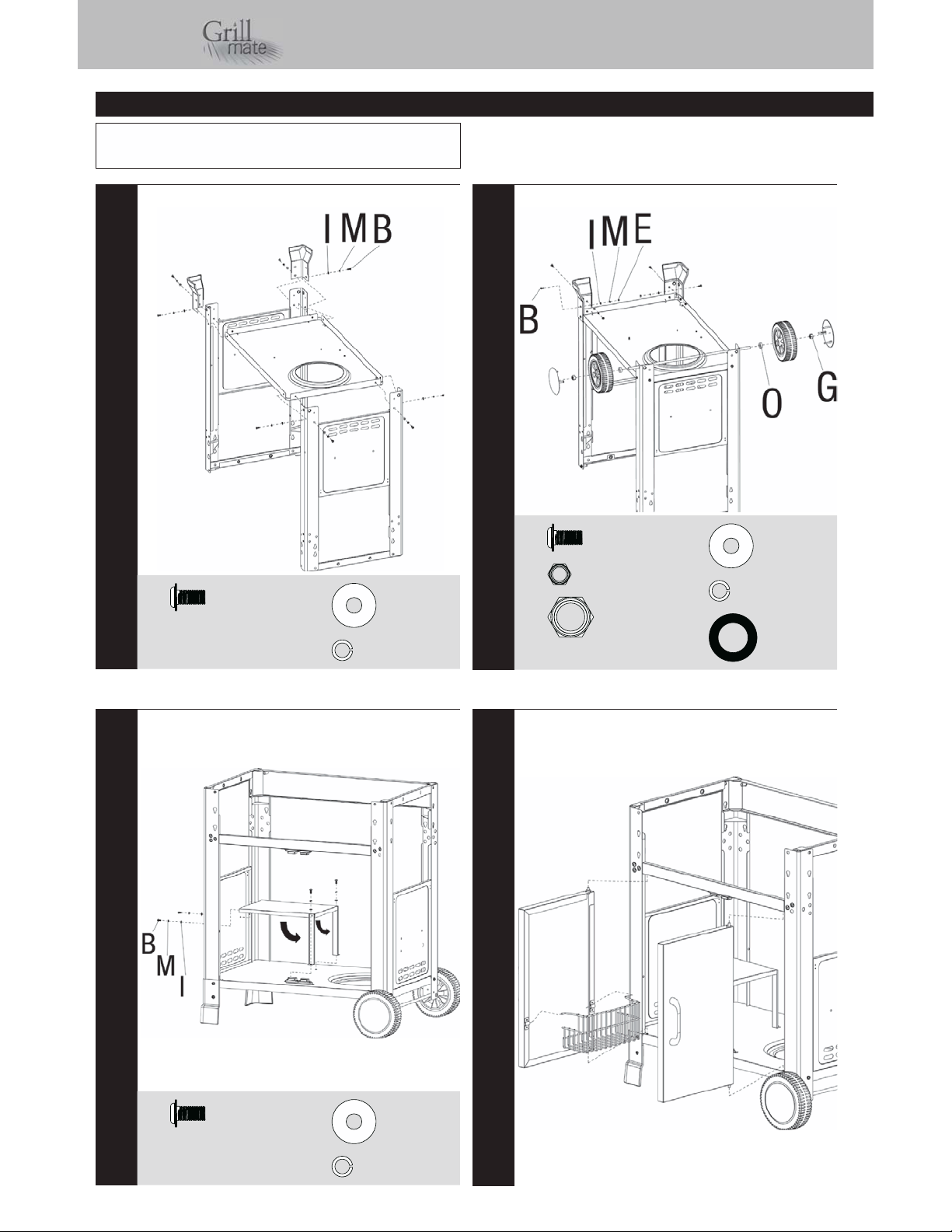 Grill mate

I M B

I M E

B

O

G

B

M

I