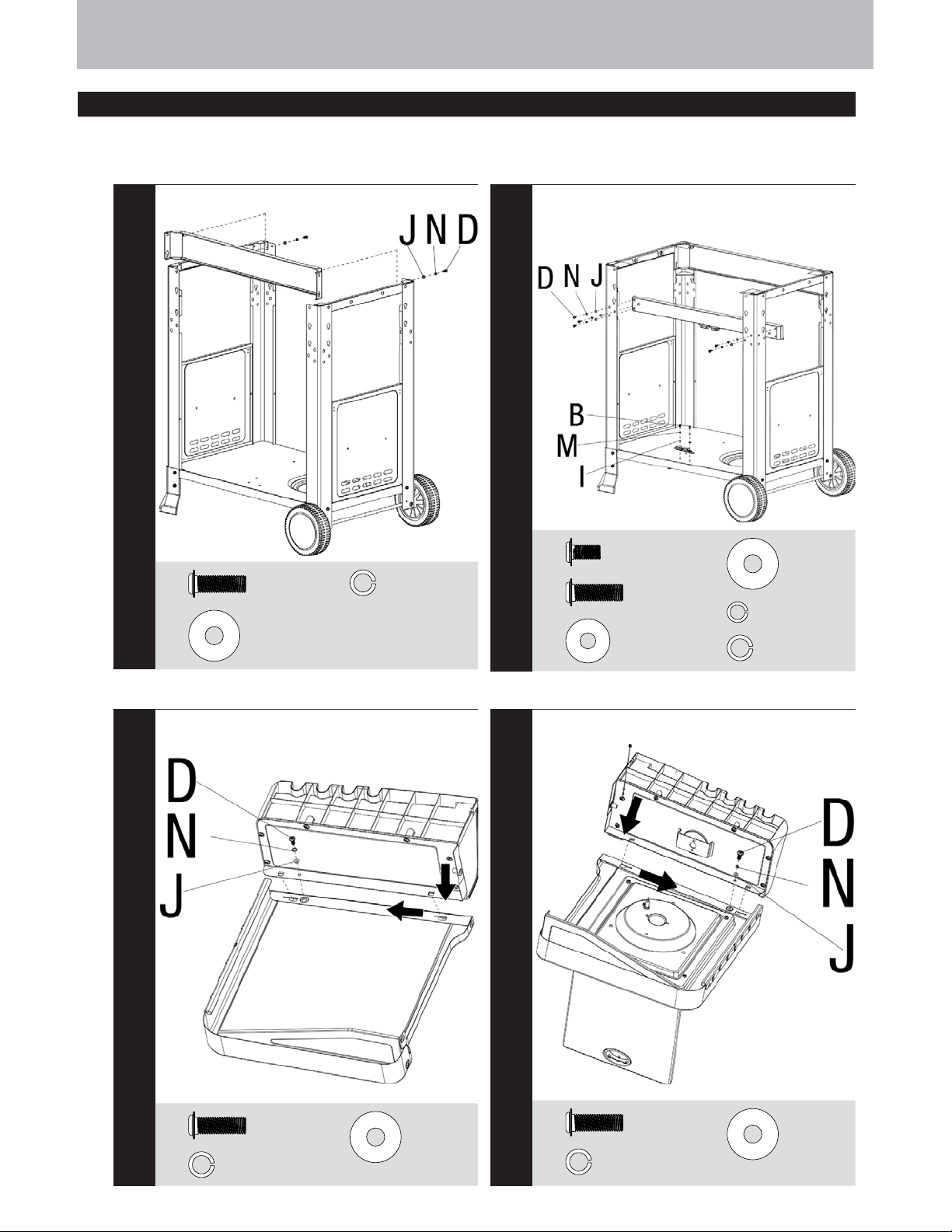 J N D

D N J

B

M

I

D

N

J

D

N

J