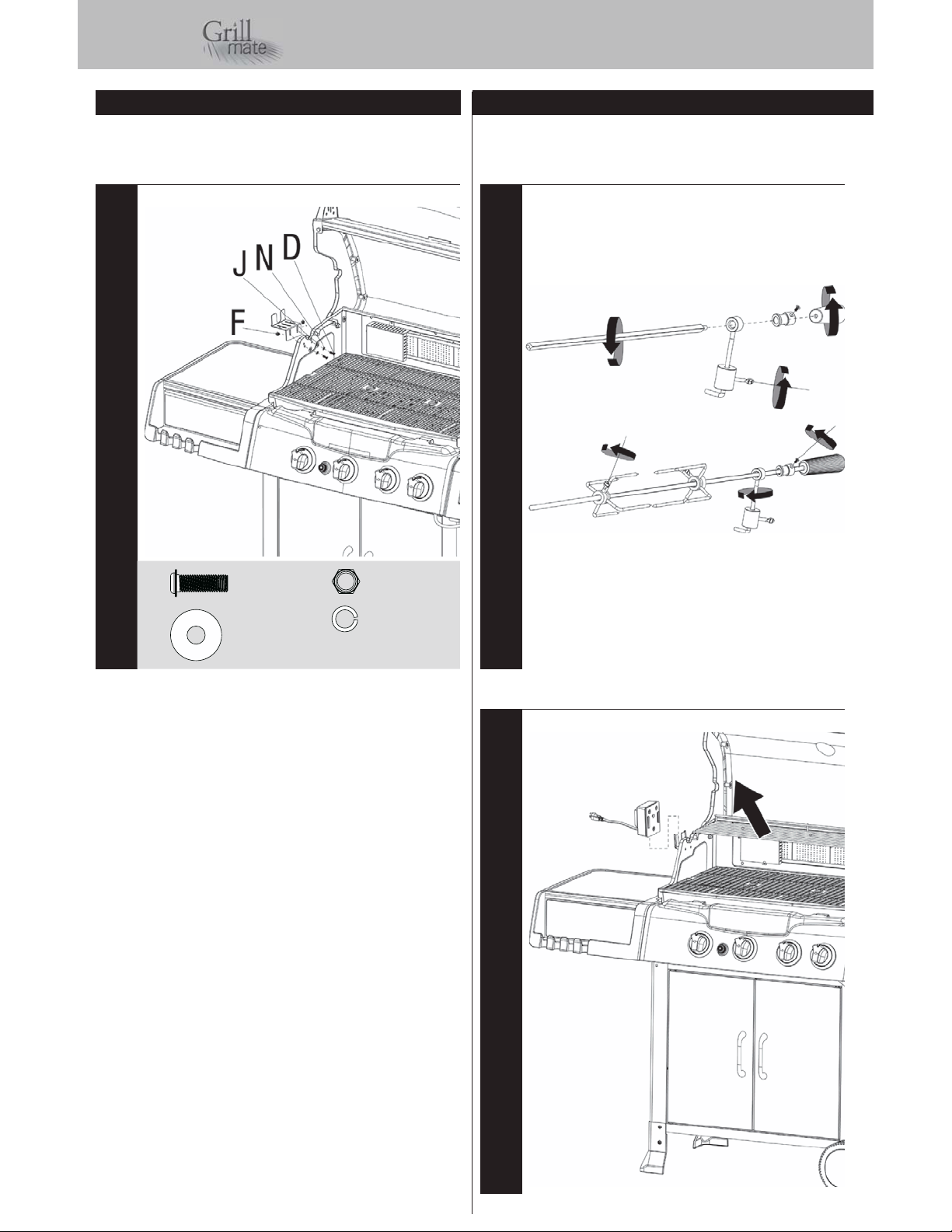 Grill mate

J N D

F