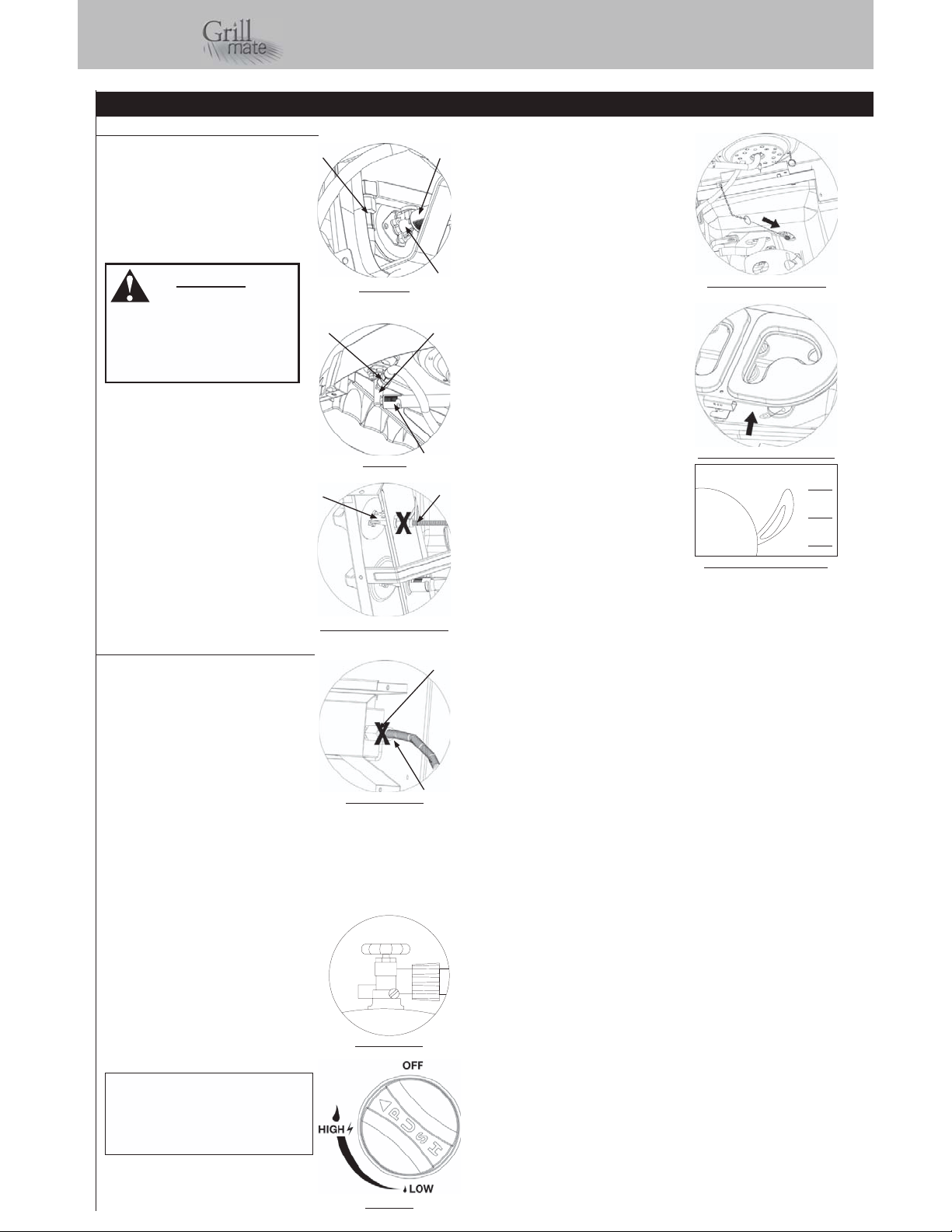 Grill mate

OFF

HIGH

LOW

PUSH