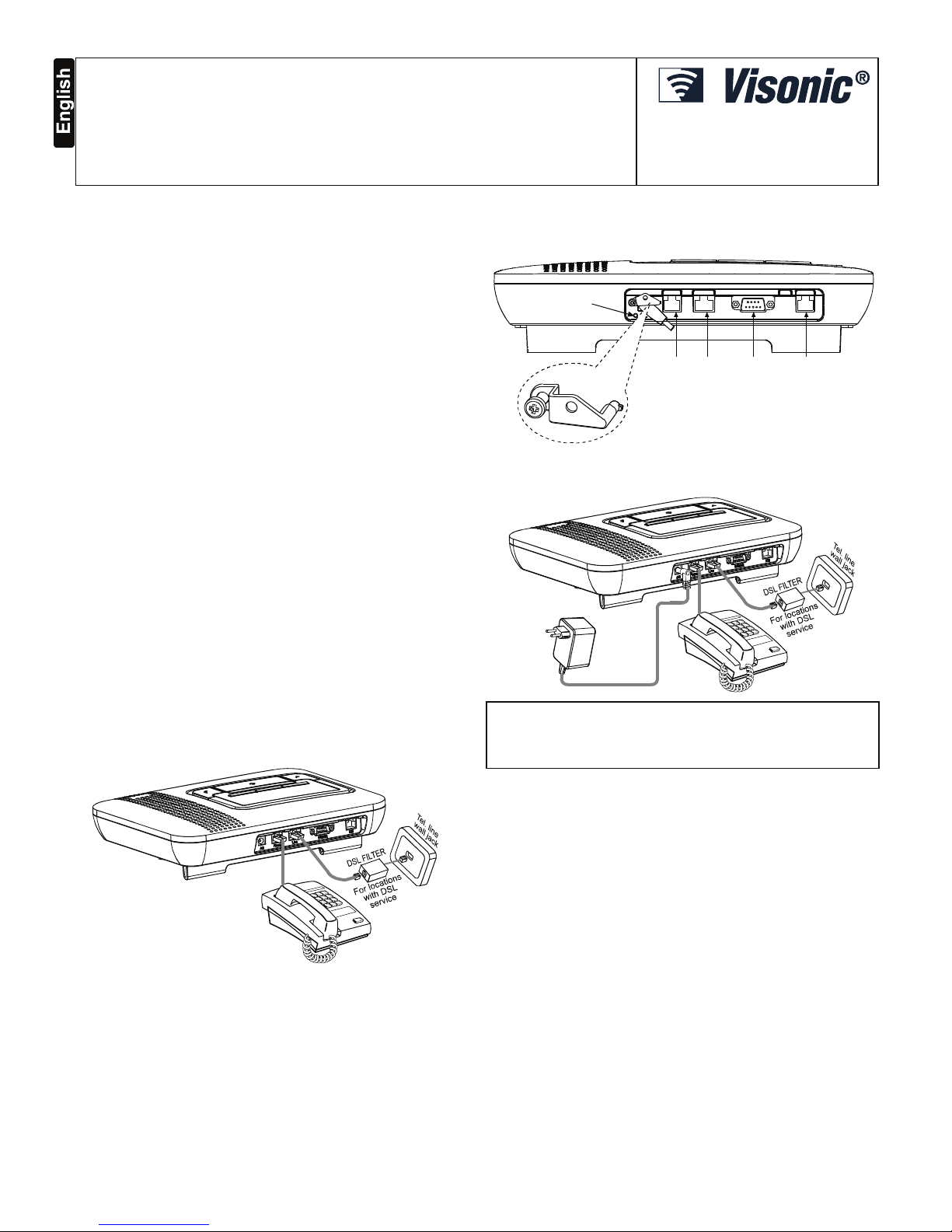 English

Visonic®

Tel line wall jack
DSL FILTER
For locations with DSL service

Tel line wall jack
DSL FILTER
For locations with DSL service