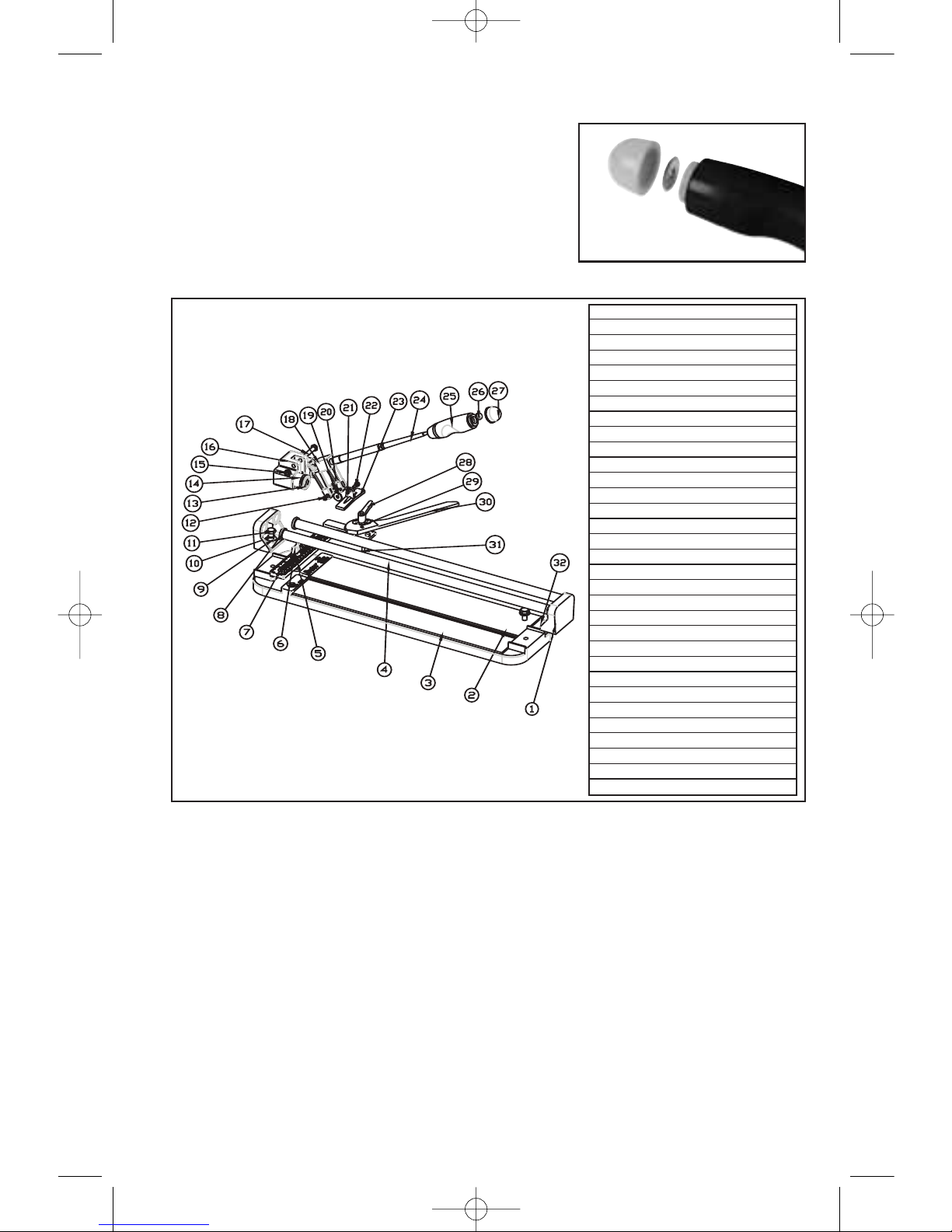 17 18 19 20 21 22 23 24 25 26 27
16
15
14
13
12
11
10
9
8
7
6
5
4
3
2
1
28
29
30
31
32