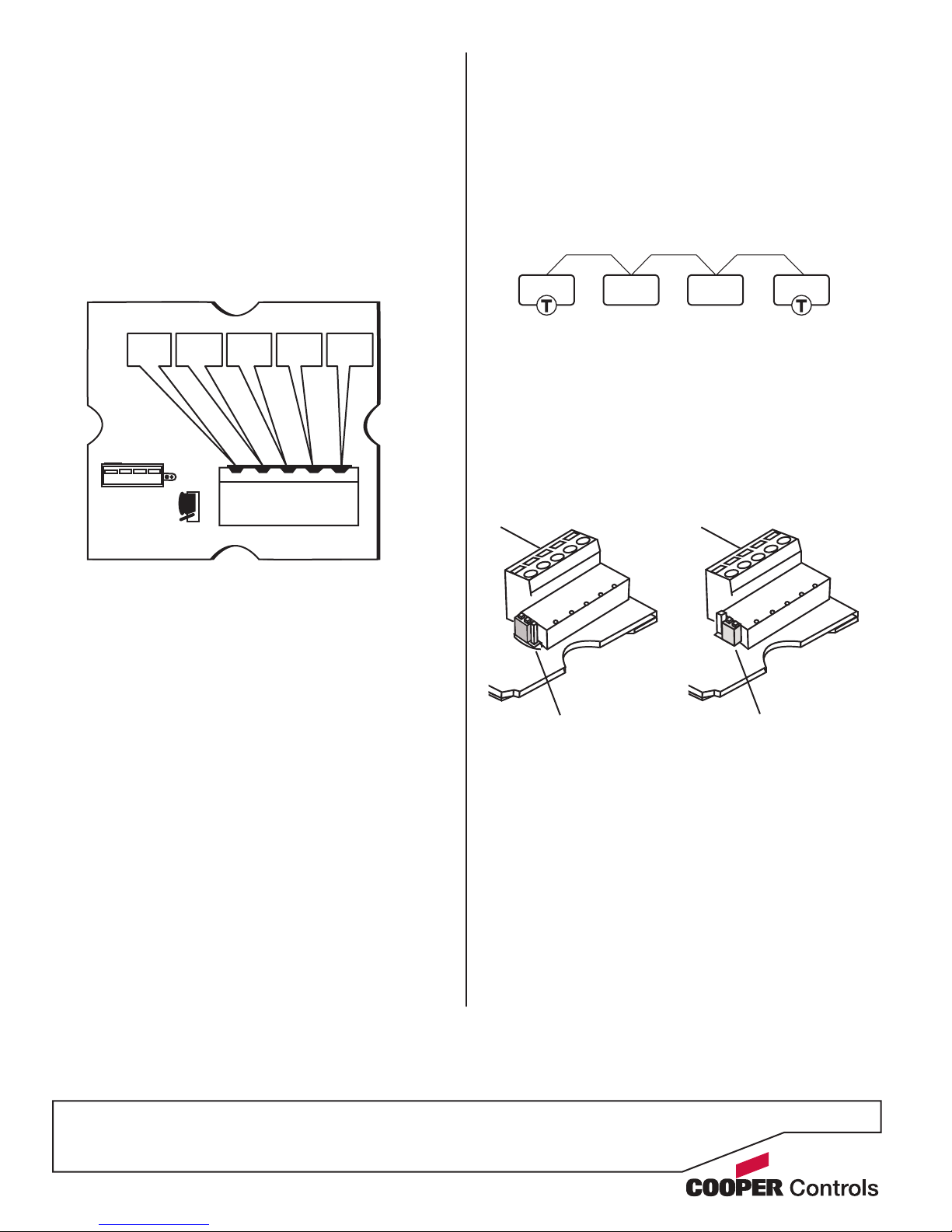 T

T

COOPER Controls