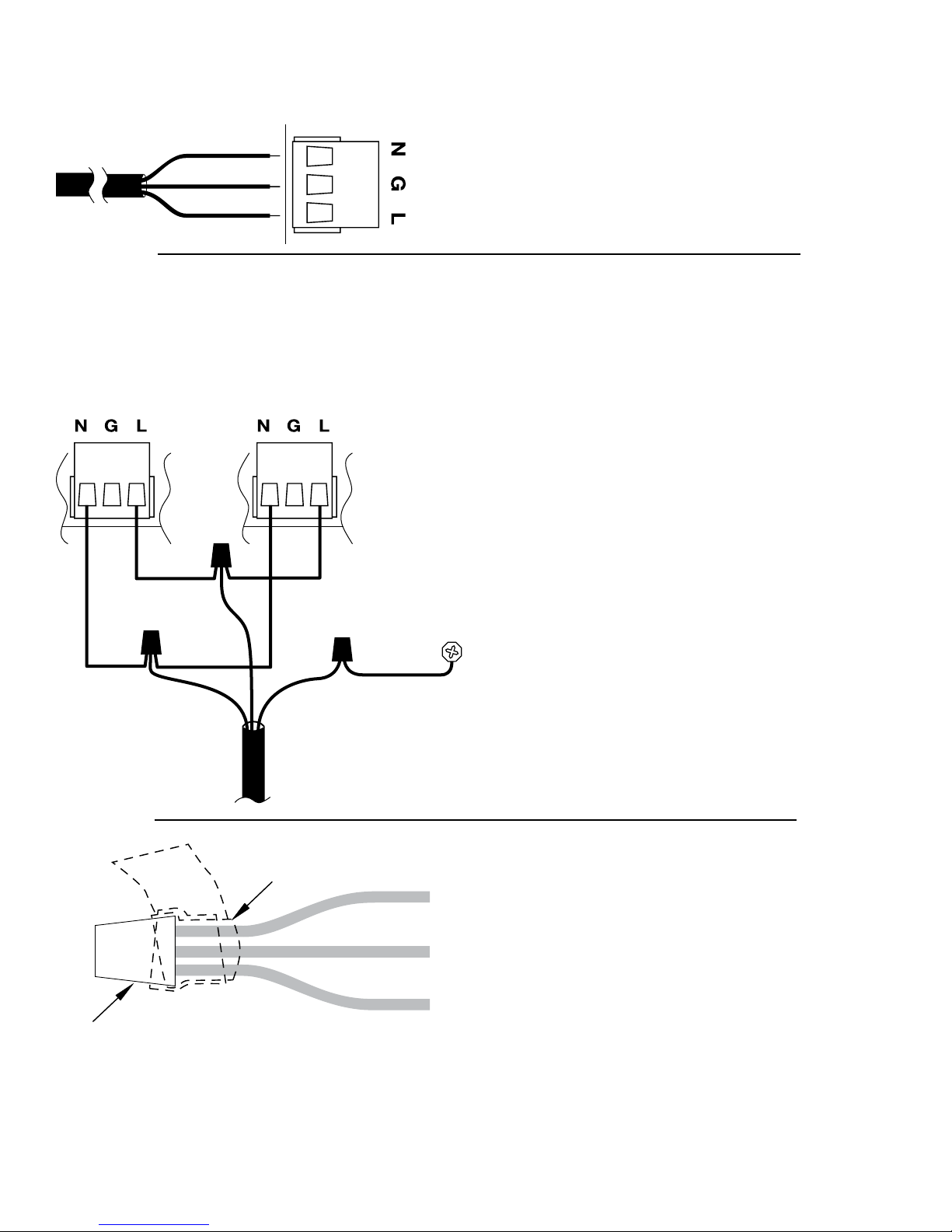 N G L

N G L

N G L