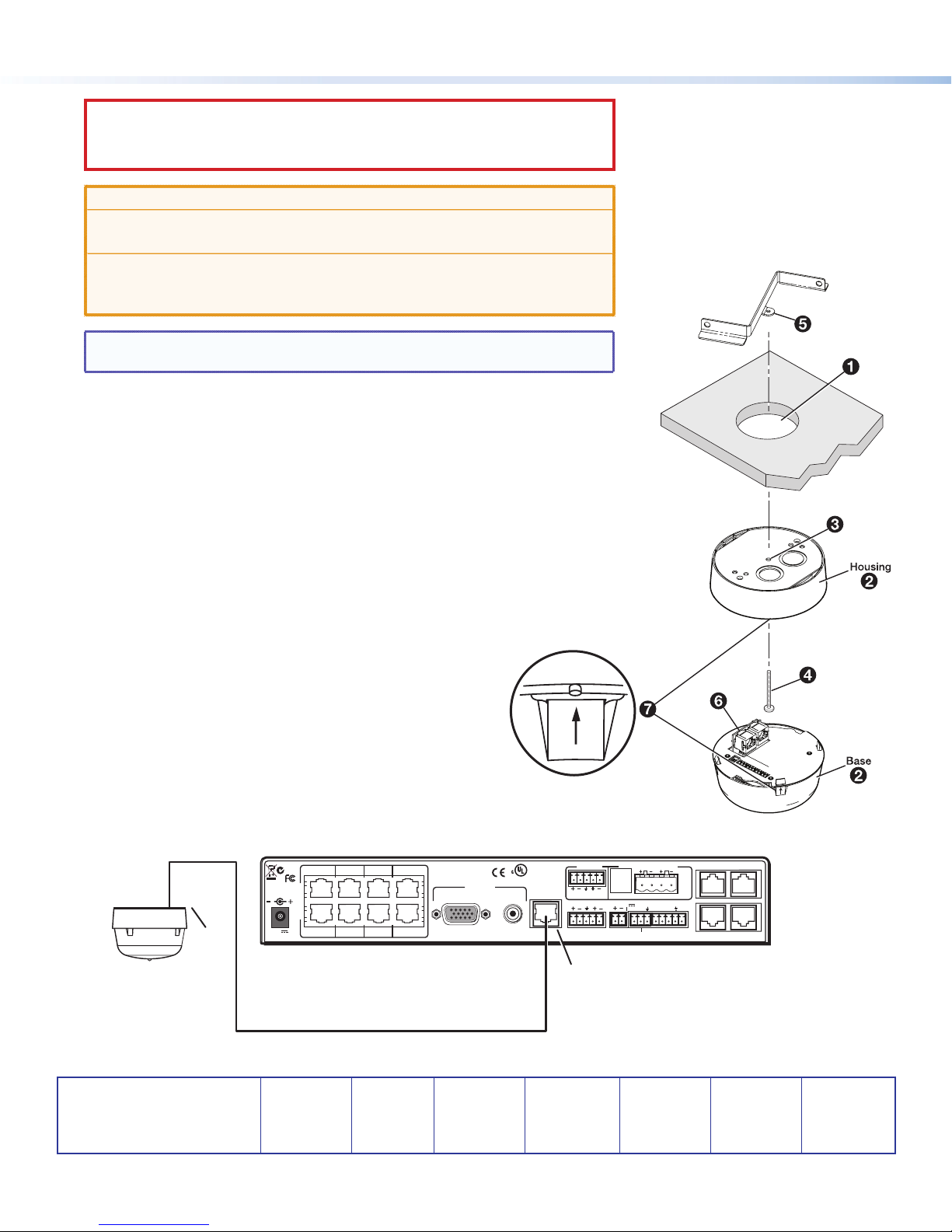 5

1

3

Housing
2

4

6

7

Base
2