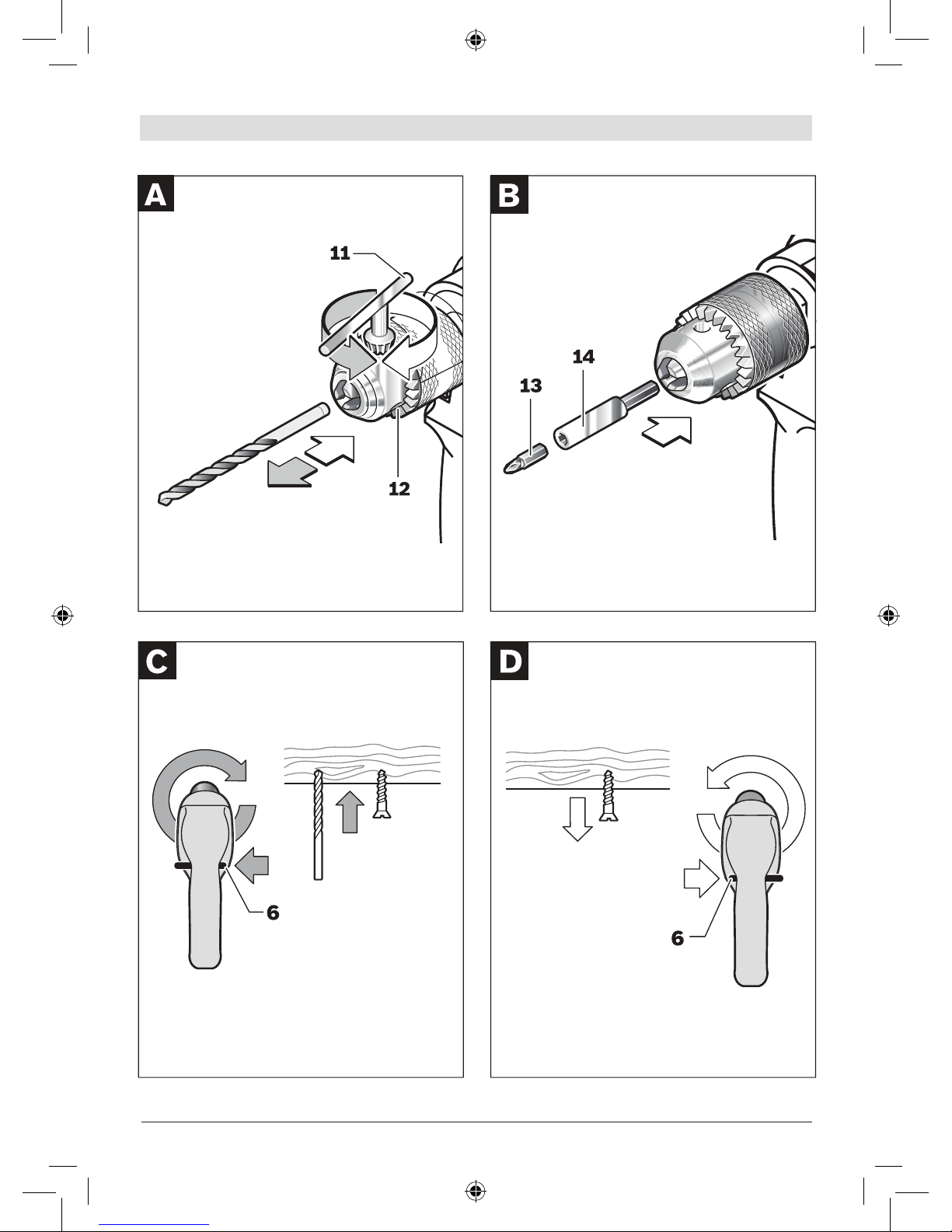 A

11

12

B

14

13

C

6

D

6