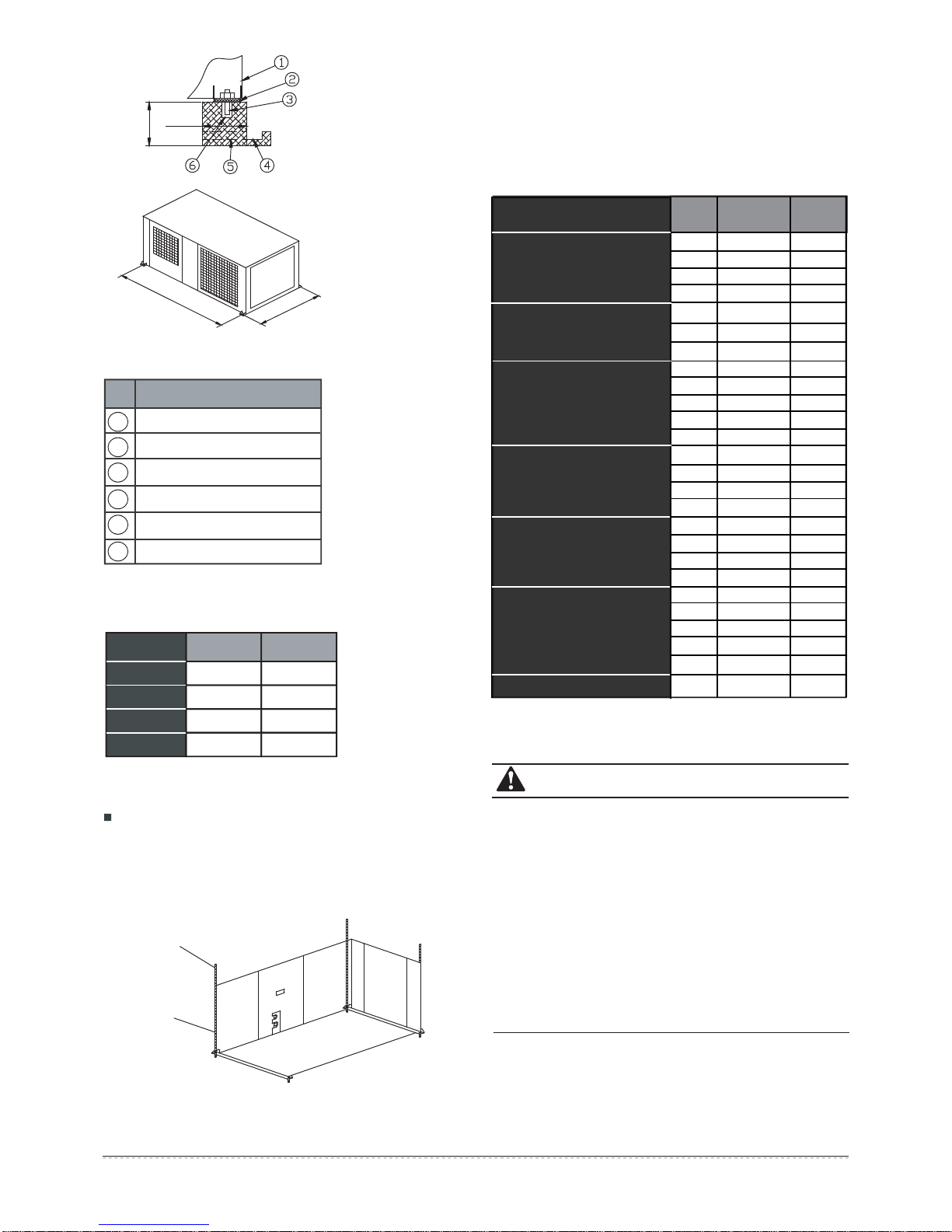 ①
②
③
⑥ ⑤ ④