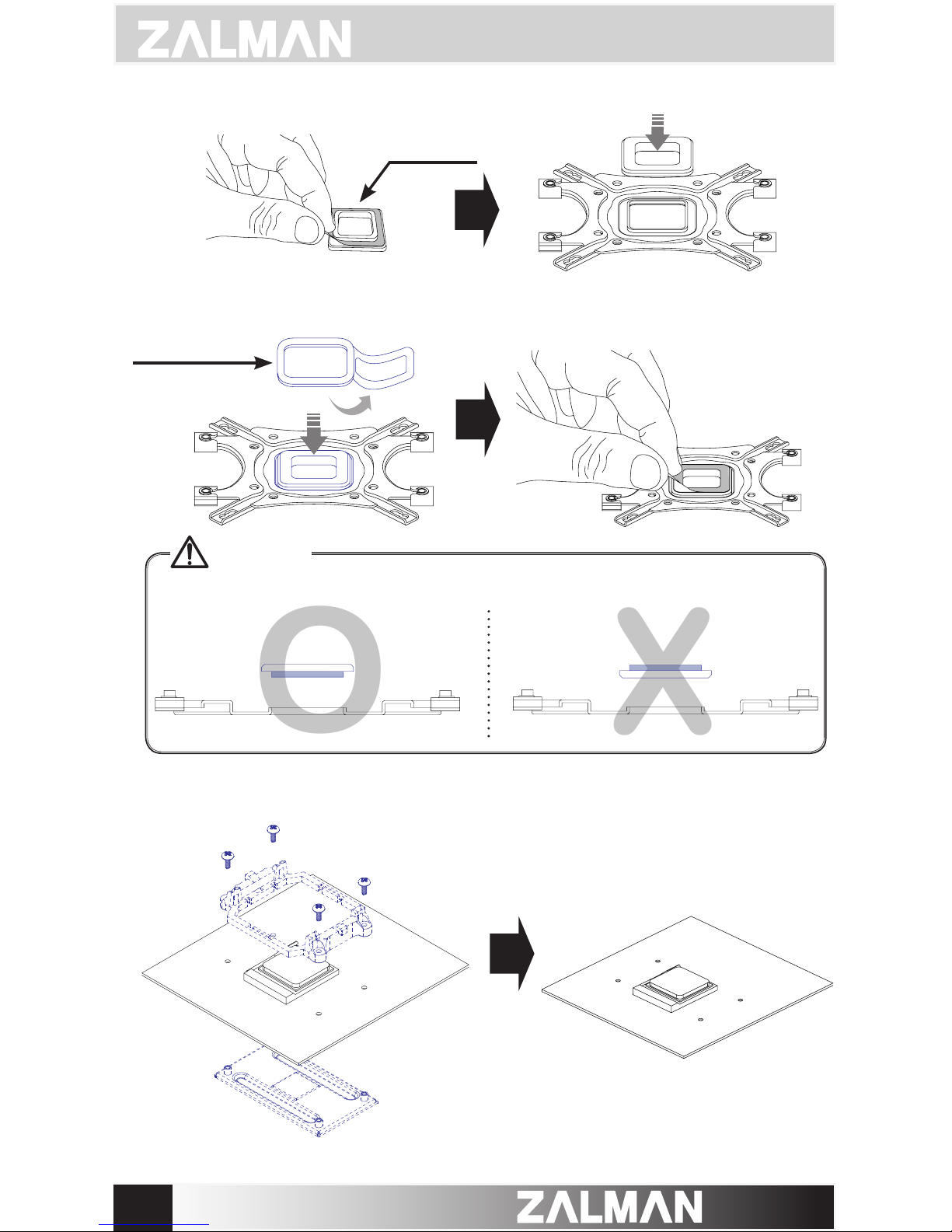 ZALMAN

O

X

ZALMAN