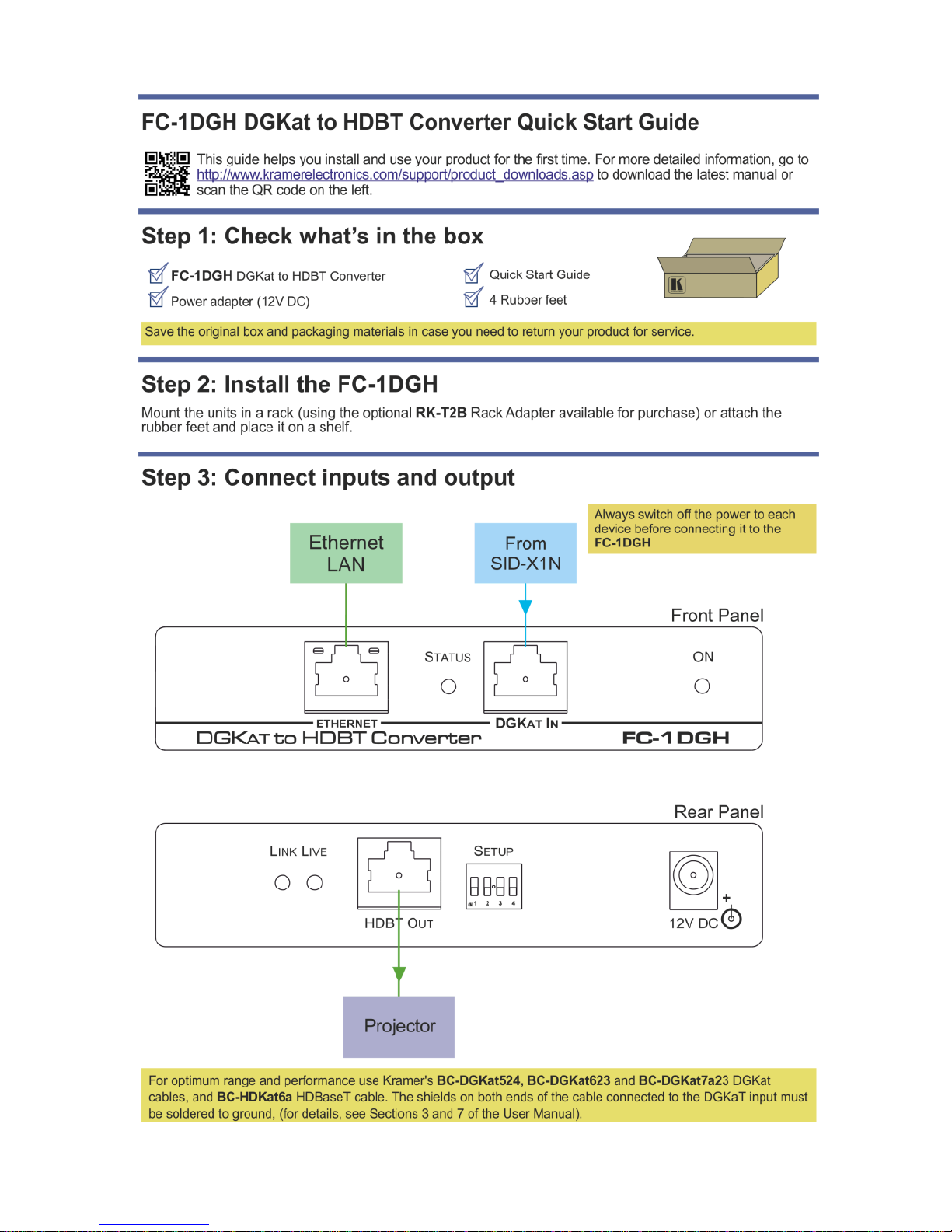 FC-1DGH DGKat to HDBT Converter Quick Start Guide

This guide helps you install and use your product for the first time. For more detailed information, go to http://www.kramerelectronics.com/support/product_downloads.asp to download the latest manual or scan the QR code on the left.

Step 1: Check what's in the box

FC-1DGH DGKat to HDBT Converter

Power adapter (12V DC)

Quick Start Guide

4 Rubber feet

Save the original box and packaging materials in case you need to return your product for service.

Step 2: Install the FC-1DGH

Mount the units in a rack (using the optional RK-T2B Rack Adapter available for purchase) or attach the rubber feet and place it on a shelf.

Step 3: Connect inputs and output

Always switch off the power to each device before connecting it to the FC-1DGH

Ethernet LAN

From SID-X1N

Front Panel

STATUS

ON

ETHERNET

DGKAT IN

DGKAT to HDBT Converter

FC-1DGH

Rear Panel

LINK LIVE

SETUP

1 2 3 4

HDBT OUT

12V DC

Projector

For optimum range and performance use Kramer's BC-DGKat524, BC-DGKat623 and BC-DGKat7a23 DGKat cables, and BC-HDKat6a HDBaseT cable. The shields on both ends of the cable connected to the DGKaT input must be soldered to ground, (for details, see Sections 3 and 7 of the User Manual).