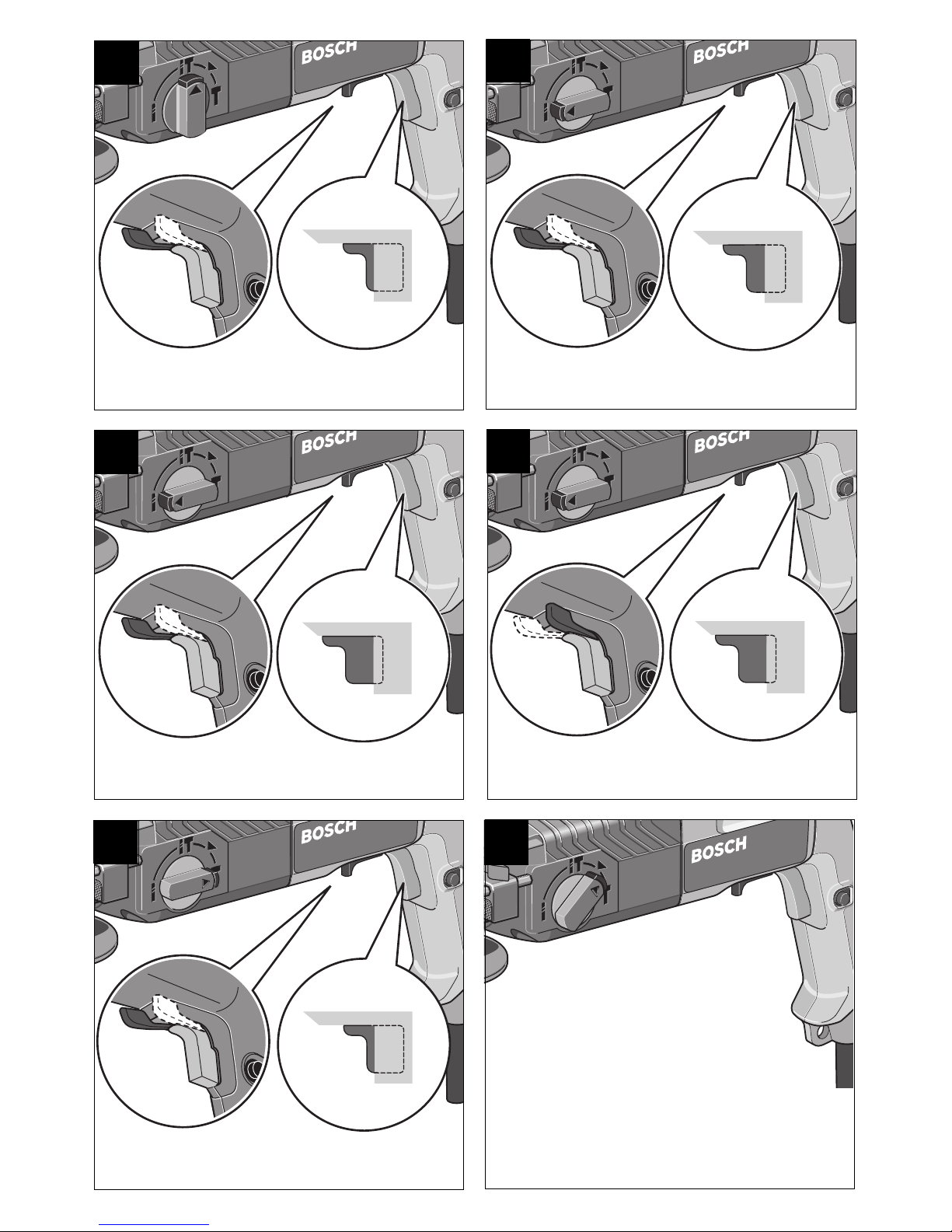 BOSCH

BOSCH

BOSCH

BOSCH

BOSCH

BOSCH